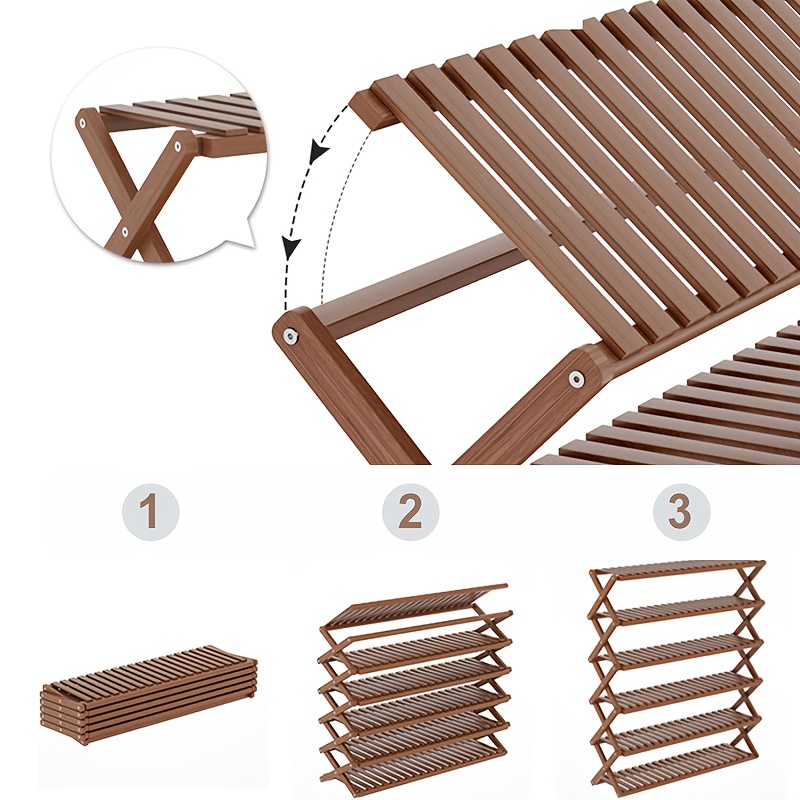 1

2

3