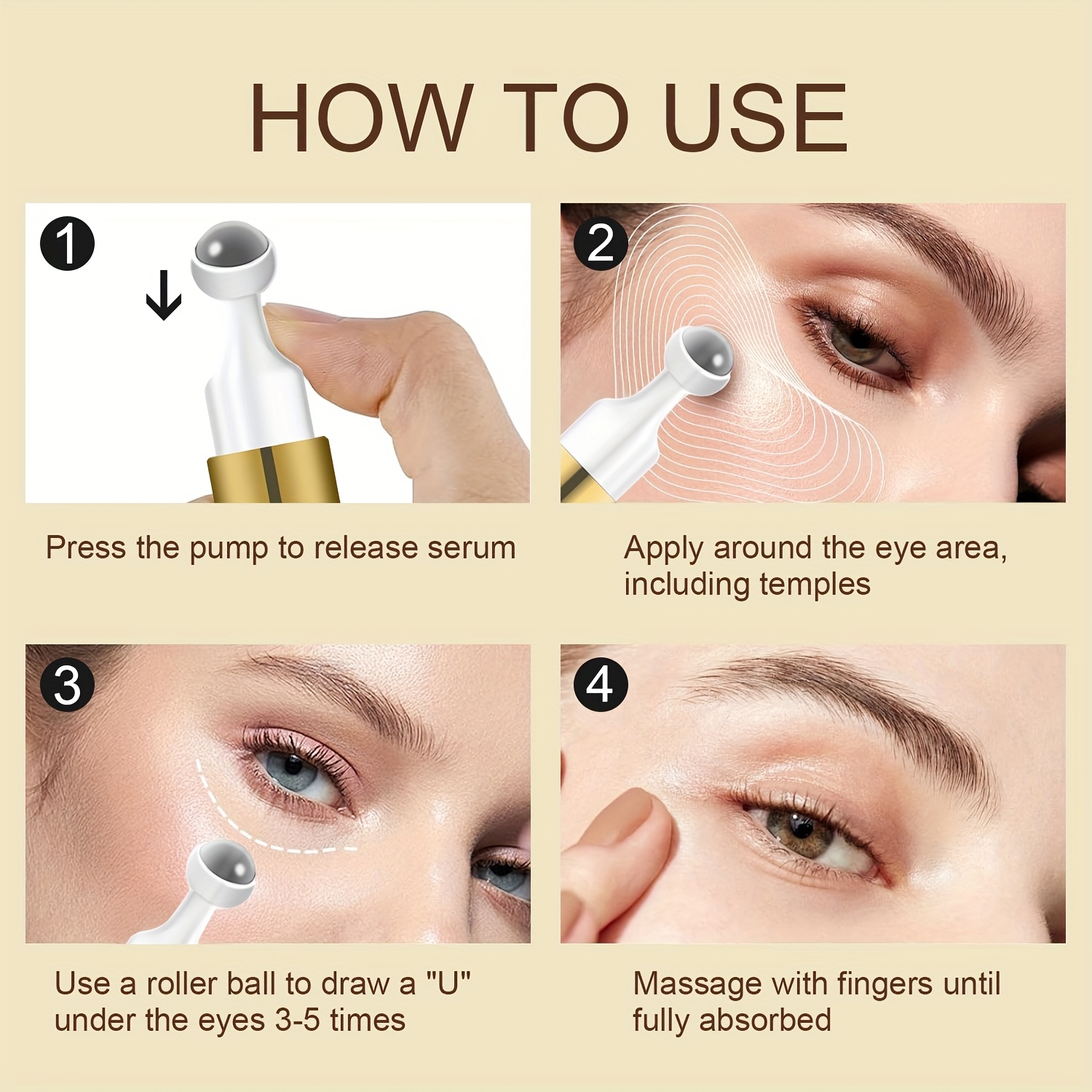 HOW TO USE

1

Press the pump to release serum

2

Apply around the eye area, including temples

3

Use a roller ball to draw a "U" under the eyes 3-5 times

4

Massage with fingers until fully absorbed