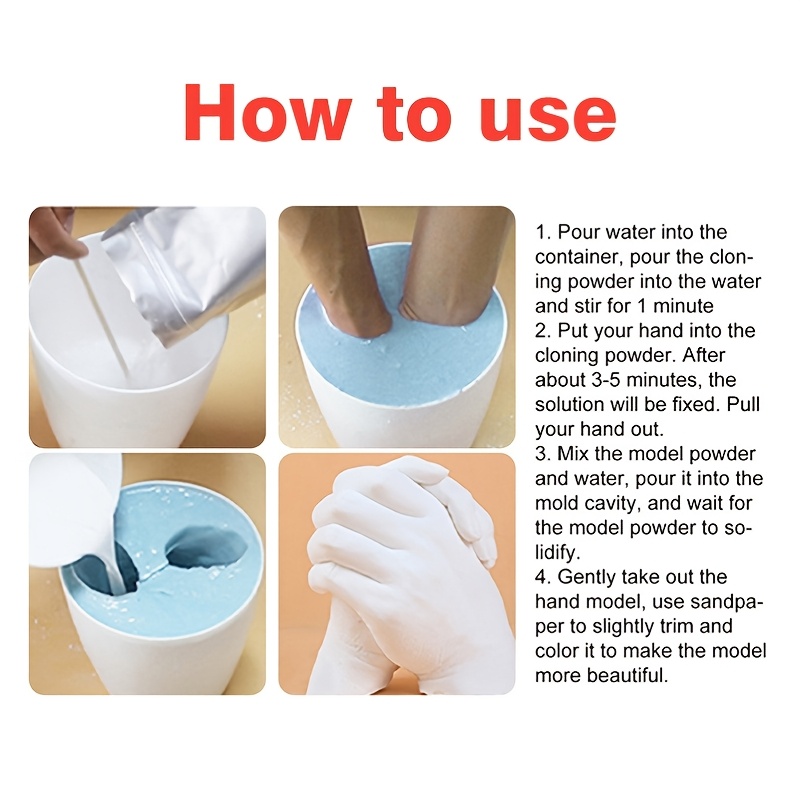 How to use

1. Pour water into the container, pour the cloning powder into the water and stir for 1 minute
2. Put your hand into the cloning powder. After about 3-5 minutes, the solution will be fixed. Pull your hand out.
3. Mix the model powder and water, pour it into the mold cavity, and wait for the model powder to solidify.
4. Gently take out the hand model, use sandpaper to slightly trim and color it to make the model more beautiful.