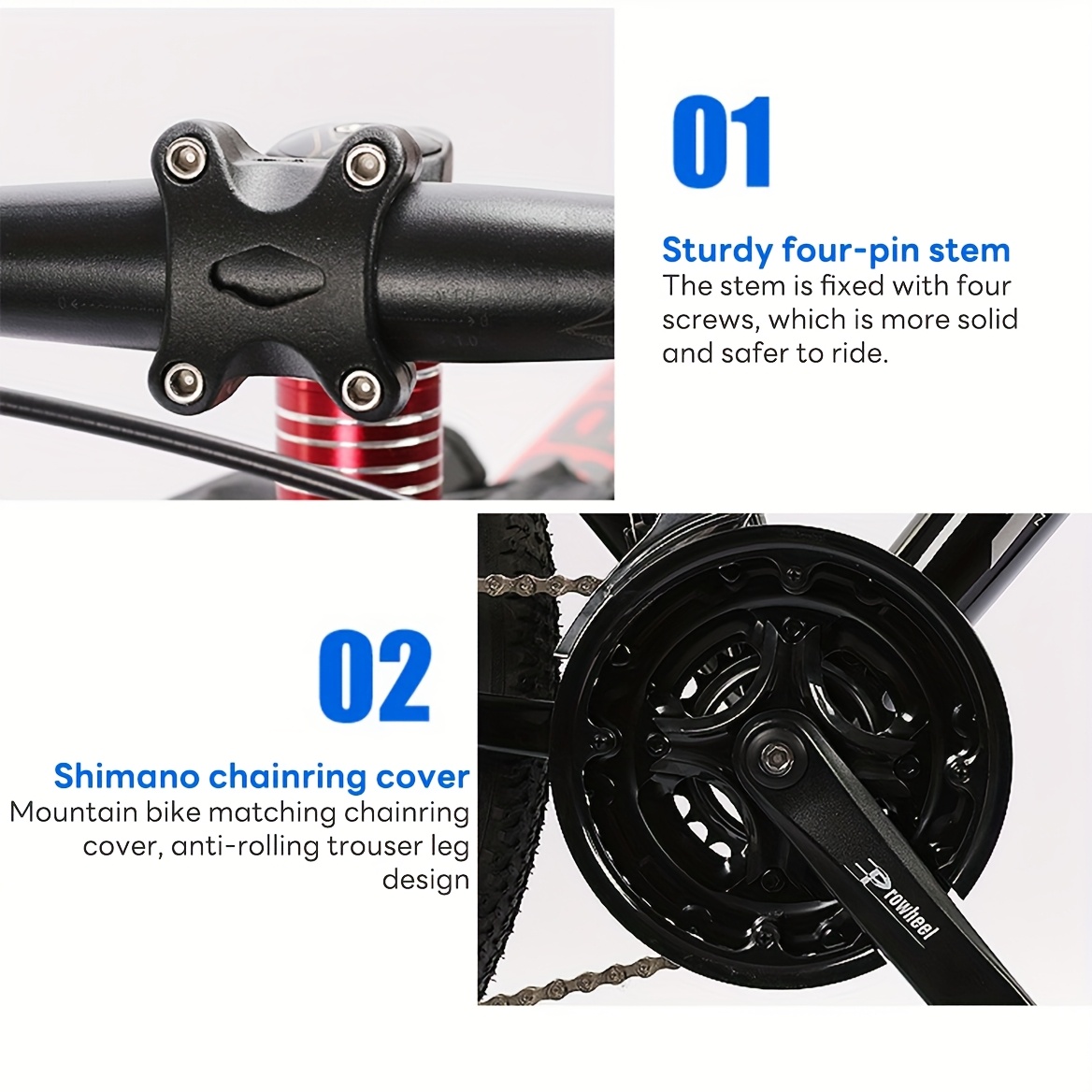 01

Sturdy four-pin stem
The stem is fixed with four screws, which is more solid and safer to ride.

02

Shimano chainring cover
Mountain bike matching chainring cover, anti-rolling trouser leg design

Prowheel