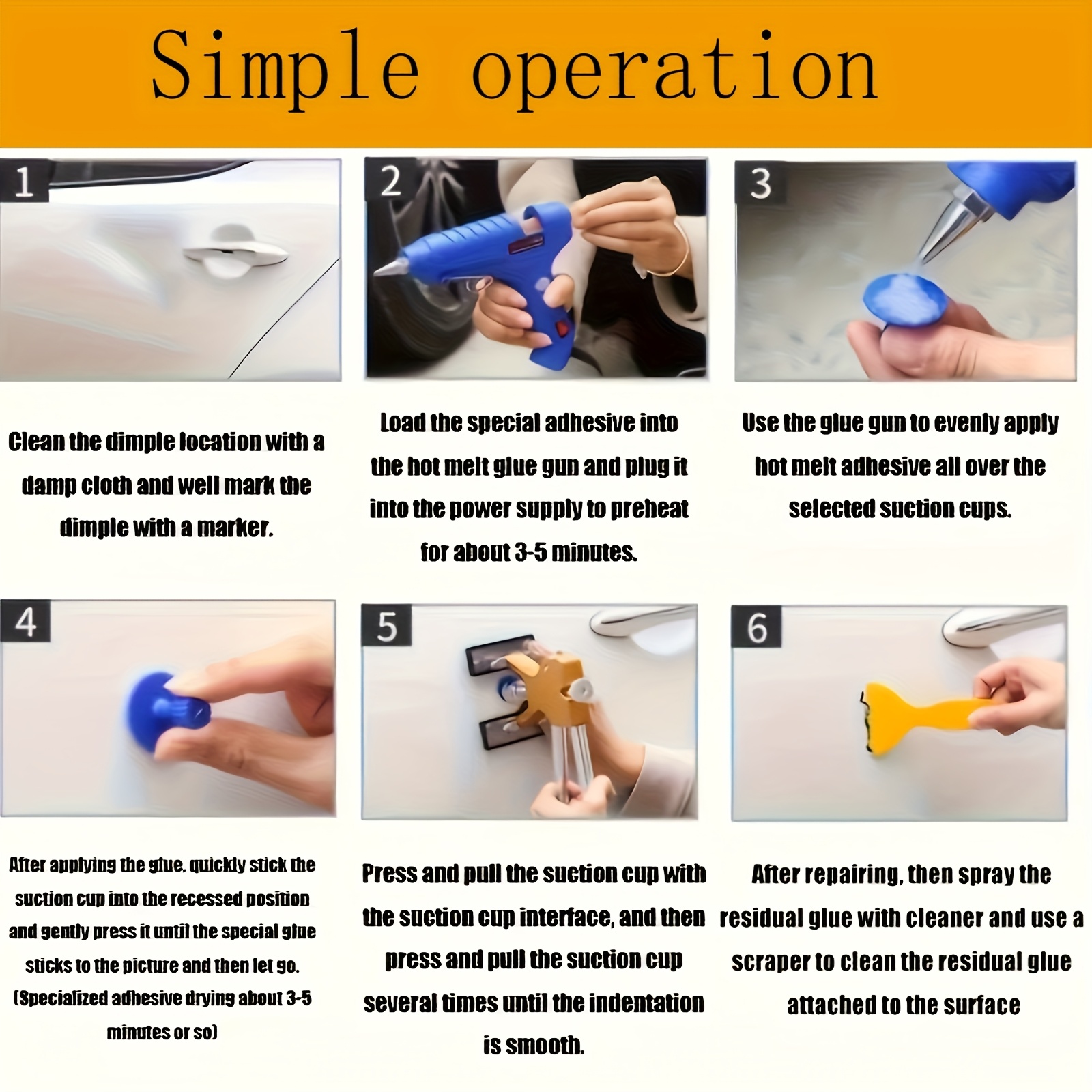 Simple operation

1

Clean the dimple location with a damp cloth and well mark the dimple with a marker.

2

Load the special adhesive into the hot melt glue gun and plug it into the power supply to preheat for about 3-5 minutes.

3

Use the glue gun to evenly apply hot melt adhesive all over the selected suction cups.

4

After applying the glue, quickly stick the suction cup into the recessed position and gently press it until the special glue sticks to the picture and then let go. (Specialized adhesive drying about 3-5 minutes or so)

5

Press and pull the suction cup with the suction cup interface, and then press and pull the suction cup several times until the indentation is smooth.

6

After repairing, then spray the residual glue with cleaner and use a scraper to clean the residual glue attached to the surface