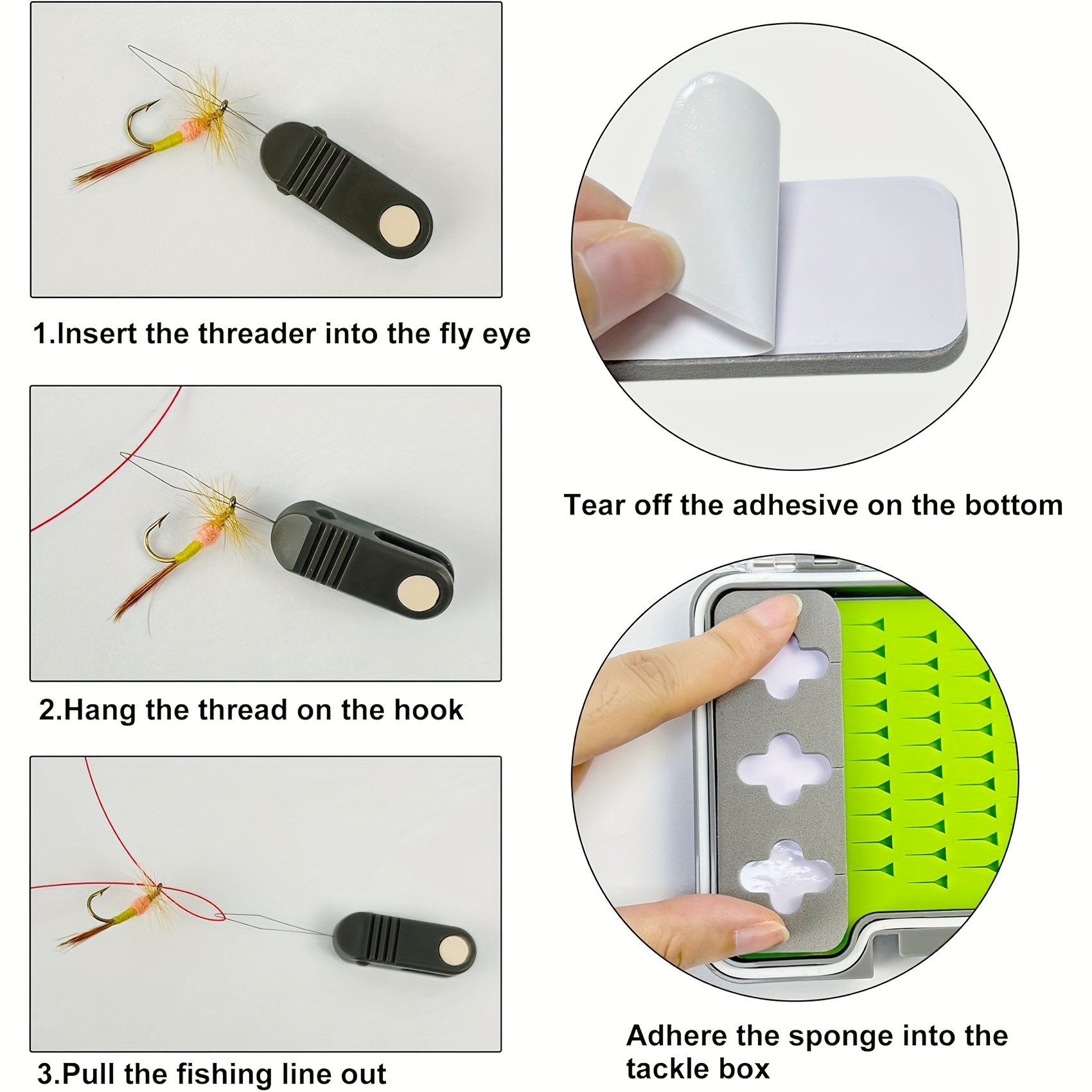 1.Insert the threader into the fly eye

2.Hang the thread on the hook

3.Pull the fishing line out

Tear off the adhesive on the bottom

Adhere the sponge into the tackle box