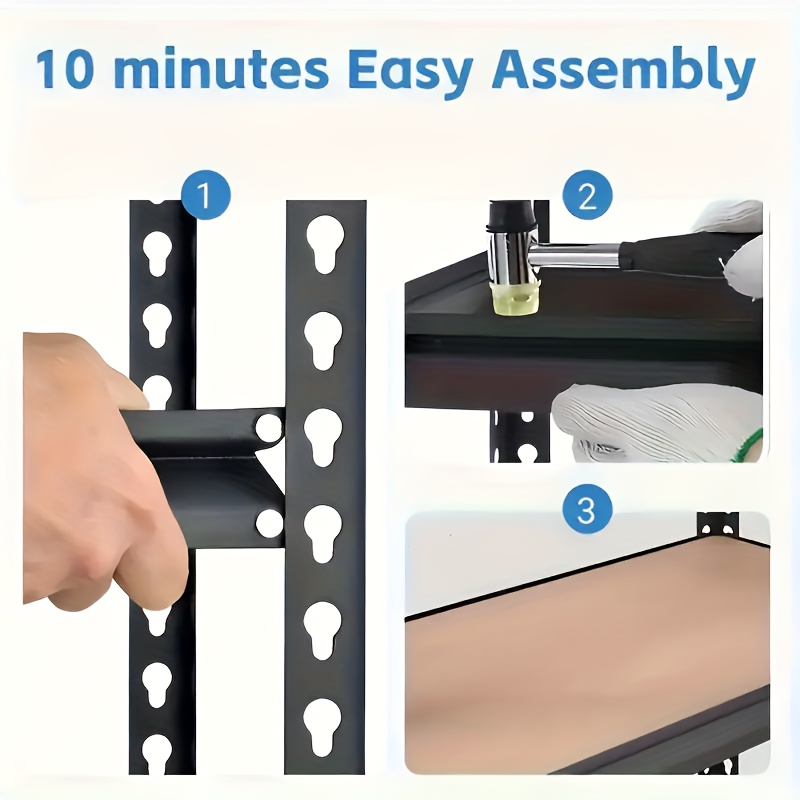 10 minutes Easy Assembly

1

2

3