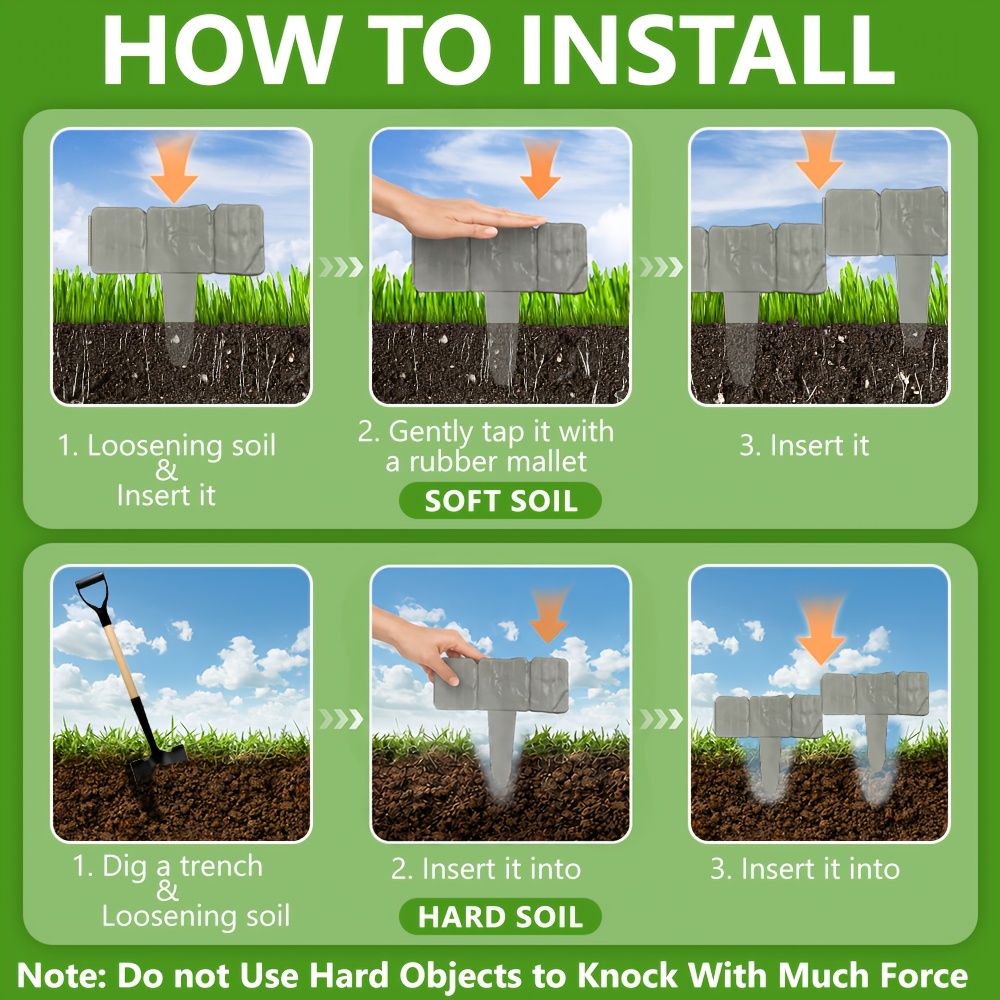 HOW TO INSTALL

1. Loosening soil & Insert it

2. Gently tap it with a rubber mallet

3. Insert it

SOFT SOIL

1. Dig a trench & Loosening soil

2. Insert it into

3. Insert it into

HARD SOIL

Note: Do not Use Hard Objects to Knock With Much Force