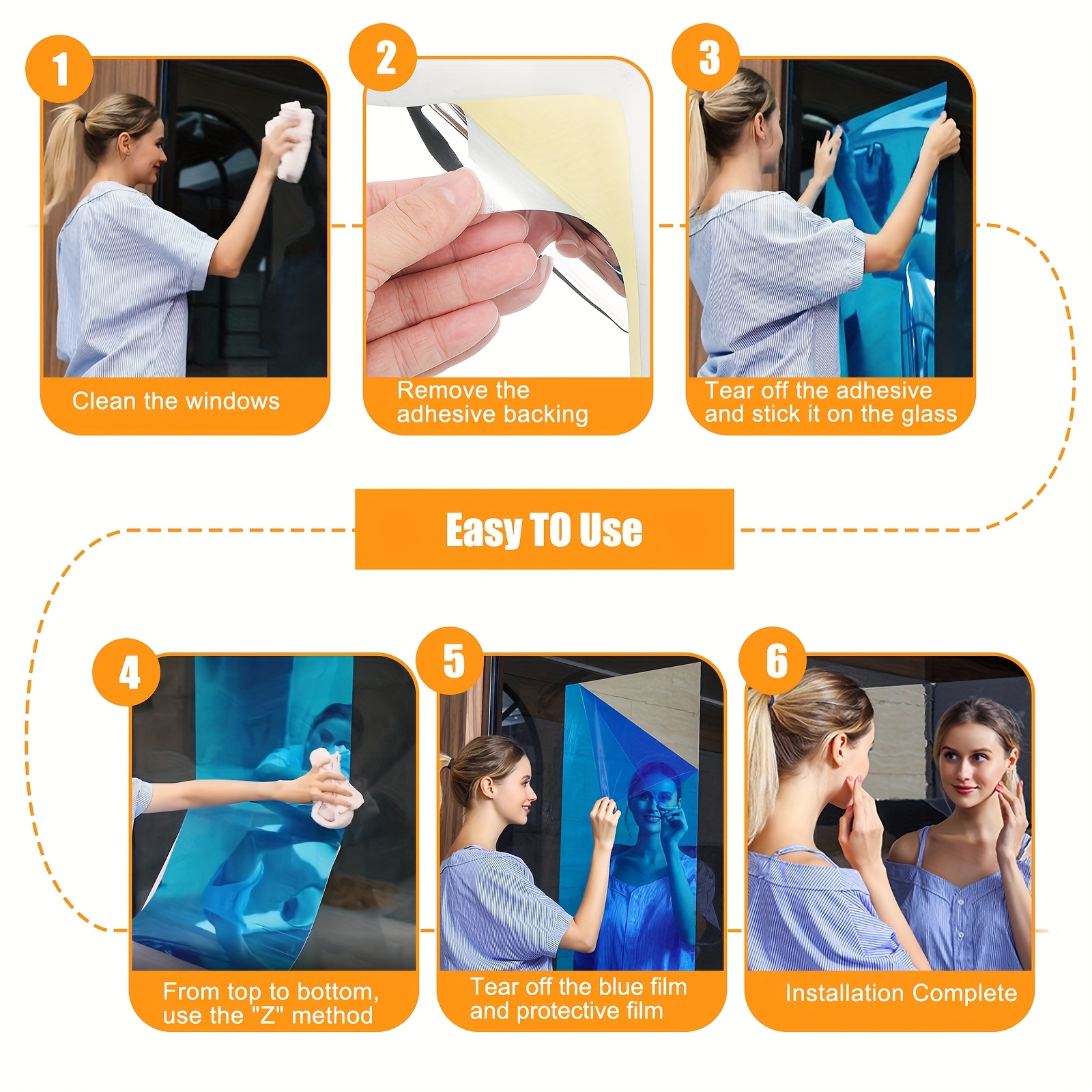 1

Clean the windows

2

Remove the adhesive backing

3

Tear off the adhesive and stick it on the glass

Easy TO Use

4

From top to bottom, use the "Z" method

5

Tear off the blue film and protective film

6

Installation Complete