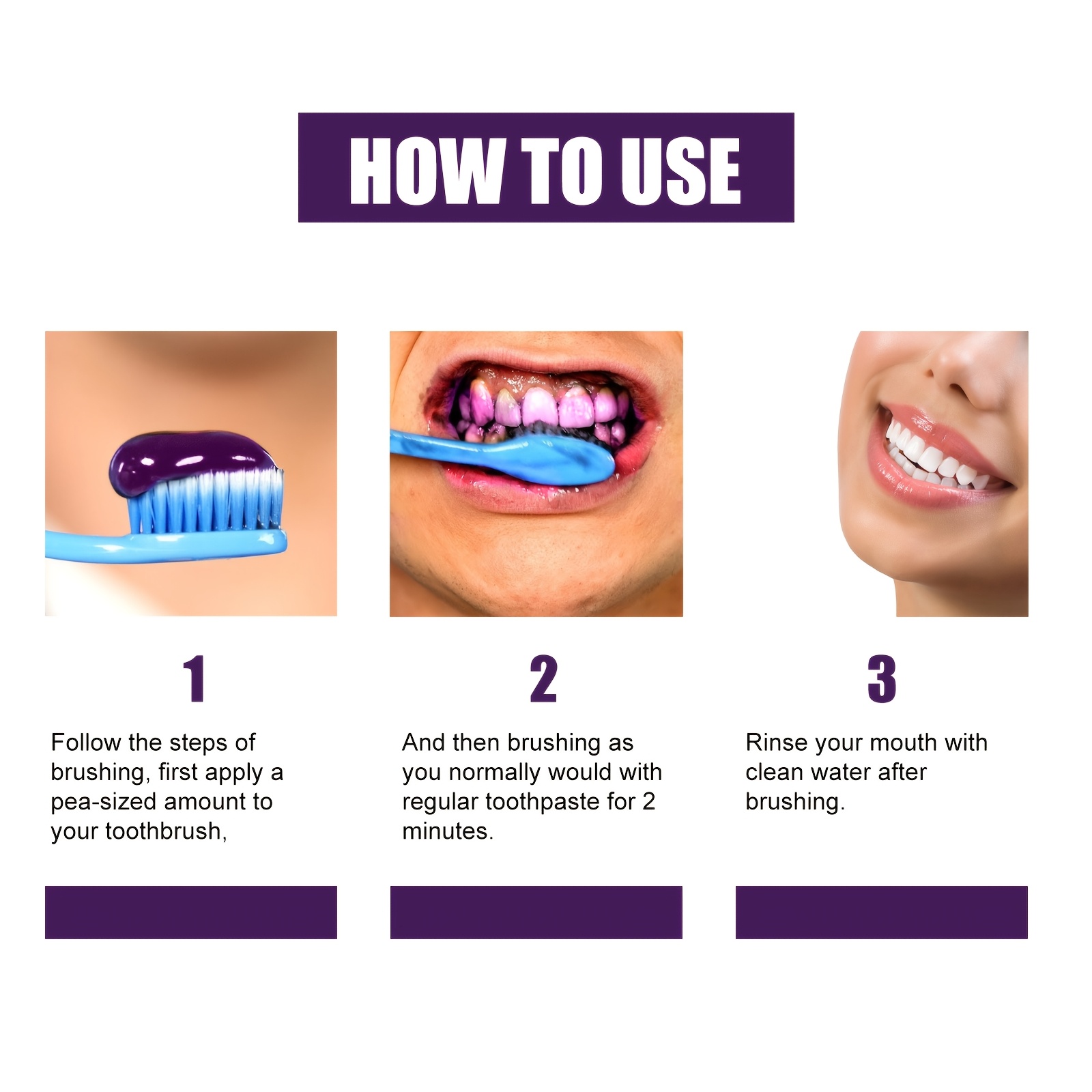 HOW TO USE

1

Follow the steps of brushing, first apply a pea-sized amount to your toothbrush,

2

And then brushing as you normally would with regular toothpaste for 2 minutes.

3

Rinse your mouth with clean water after brushing.