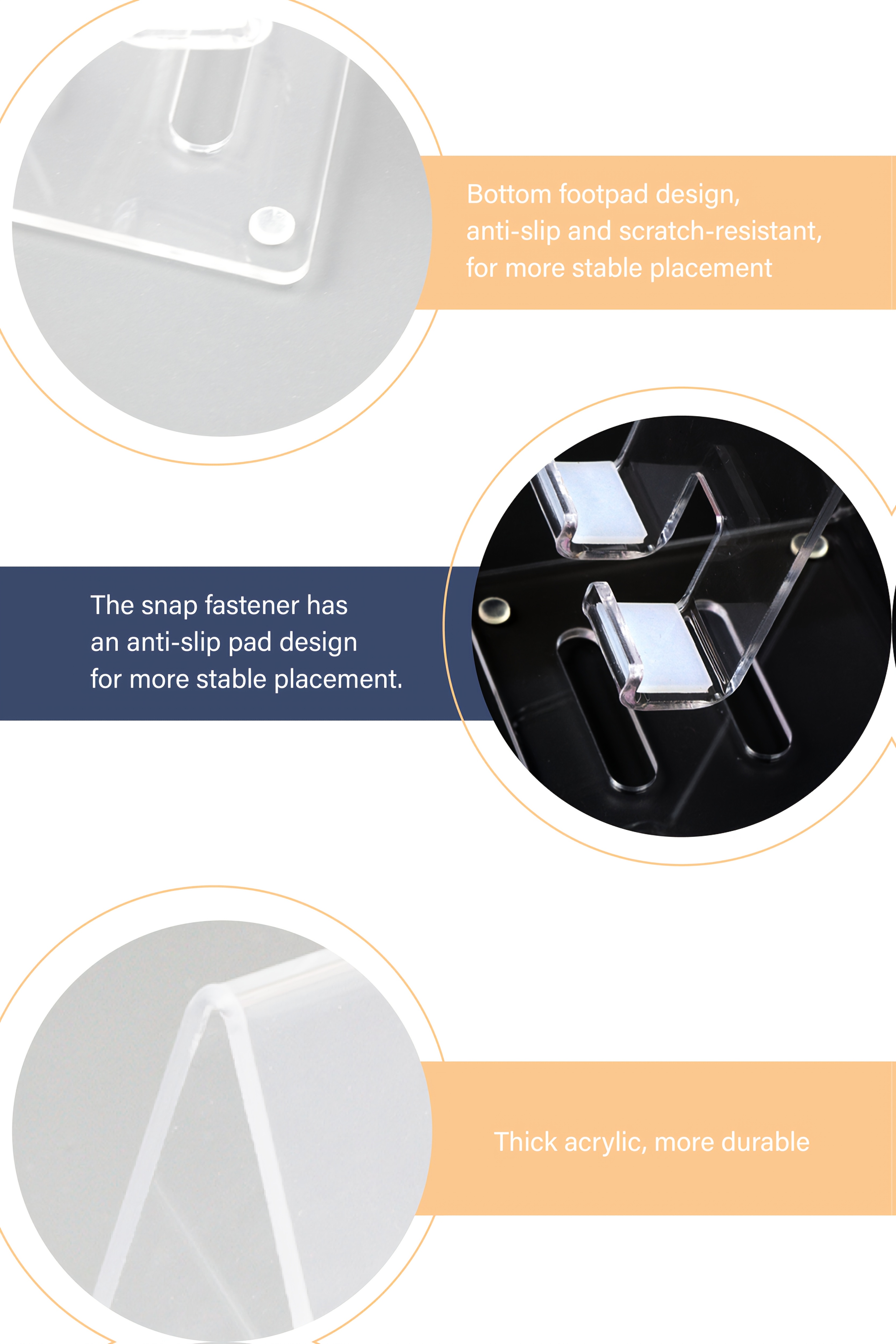 Bottom footpad design, anti-slip and scratch-resistant, for more stable placement

The snap fastener has an anti-slip pad design for more stable placement.

Thick acrylic, more durable