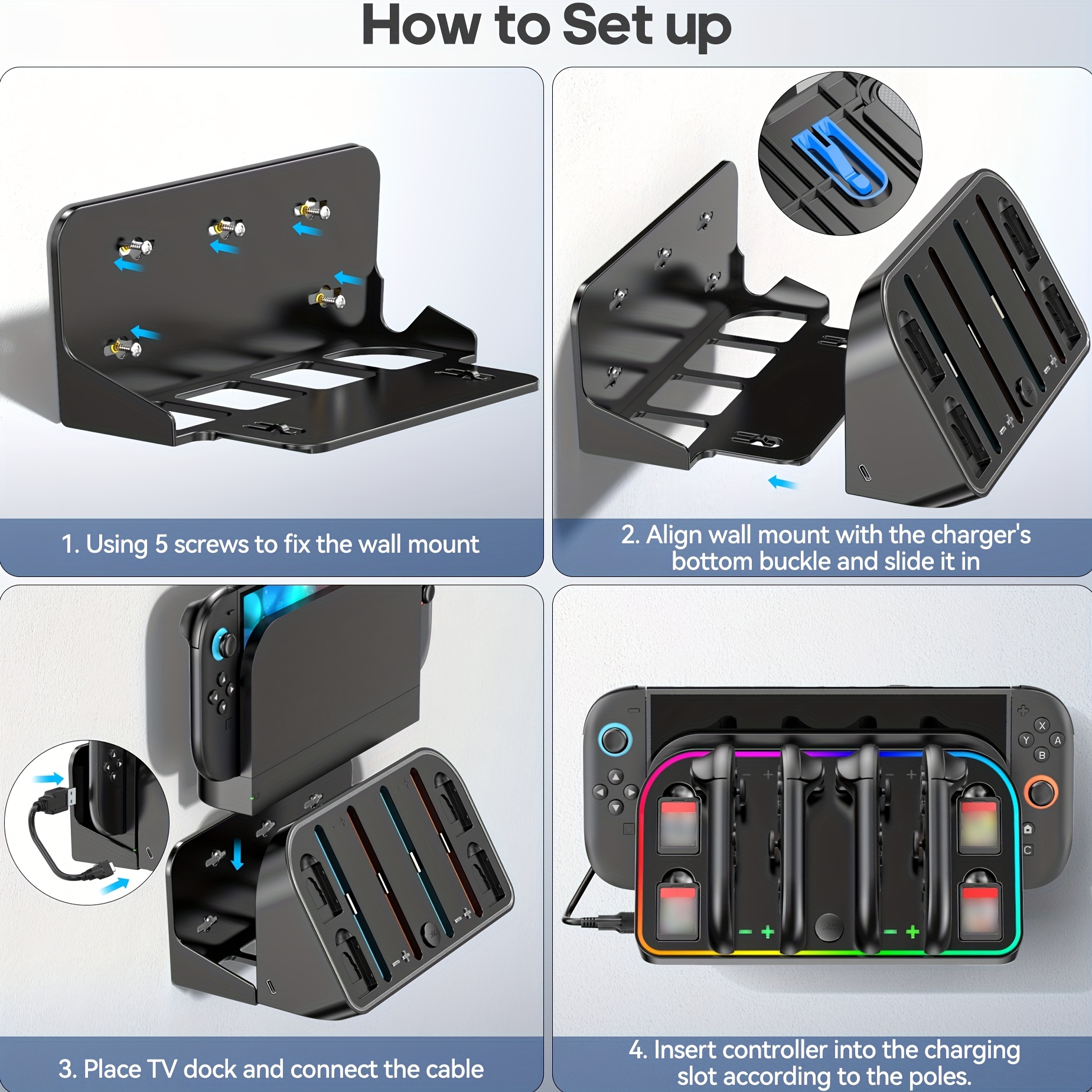 How to Set up

1. Using 5 screws to fix the wall mount

2. Align wall mount with the charger's bottom buckle and slide it in

3. Place TV dock and connect the cable

X
Y
A
B
C

4. Insert controller into the charging slot according to the poles.