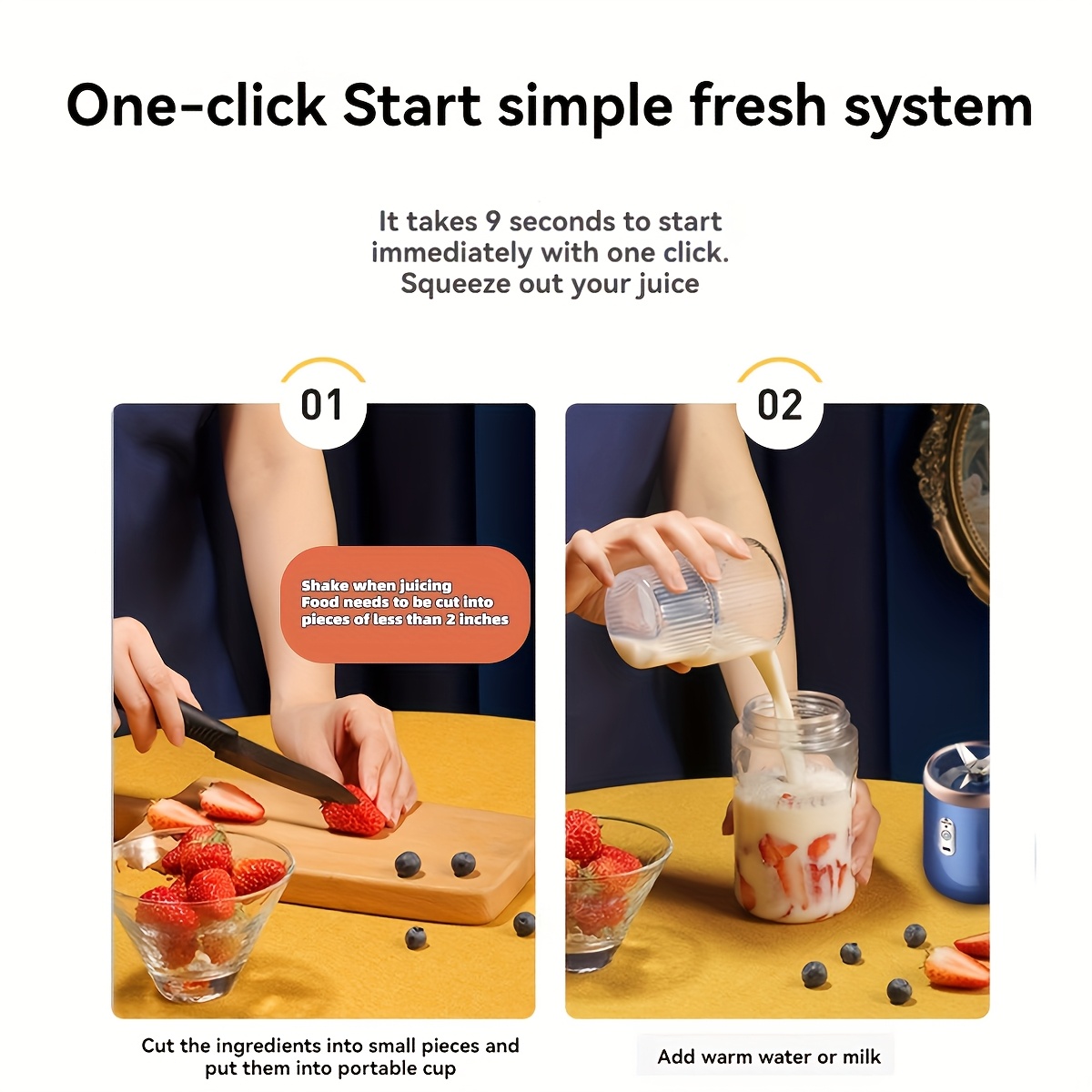 One-click Start simple fresh system

It takes 9 seconds to start immediately with one click. Squeeze out your juice

01

Shake when juicing
Food needs to be cut into pieces of less than 2 inches

Cut the ingredients into small pieces and put them into portable cup

02

Add warm water or milk