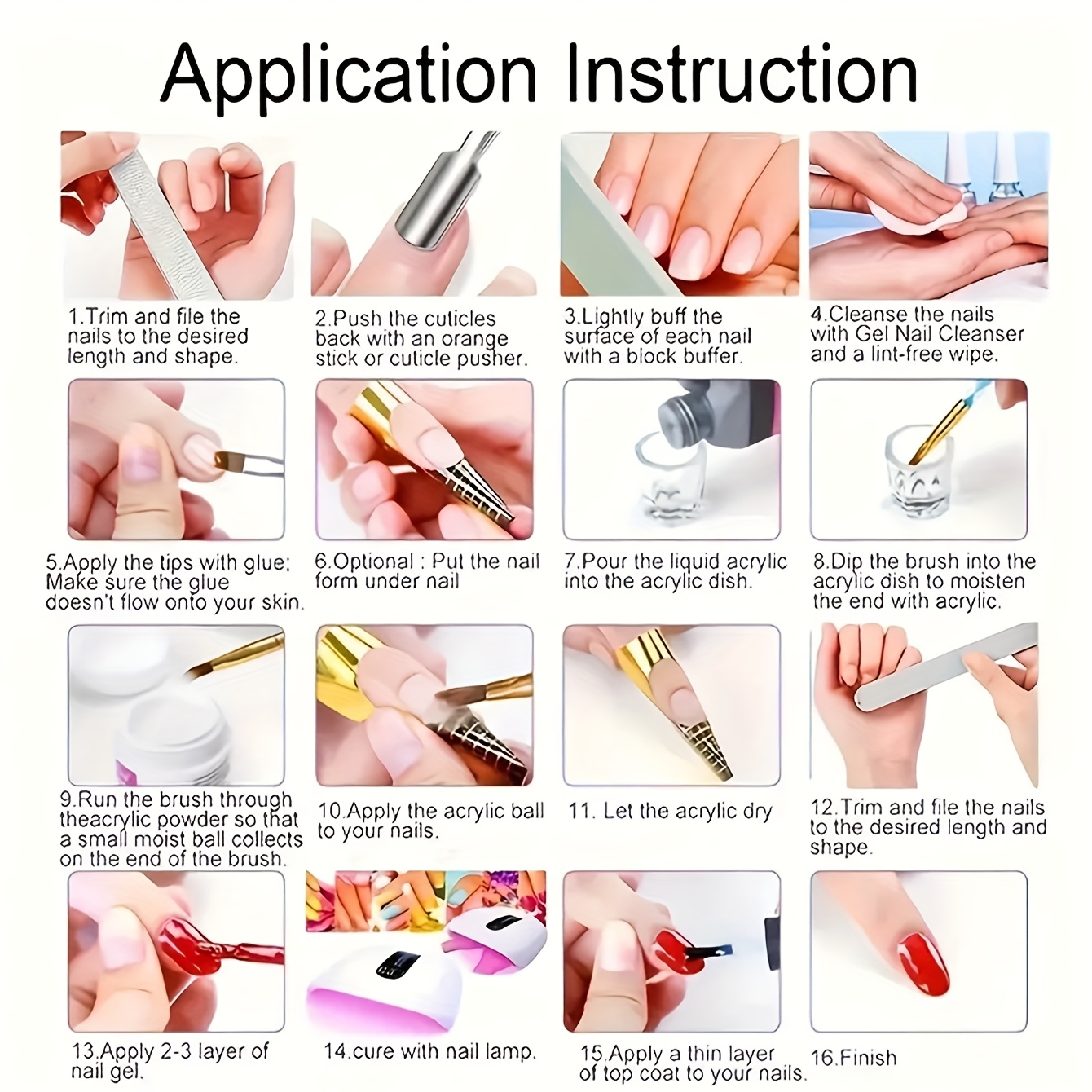 Application Instruction

1.Trim and file the nails to the desired length and shape.

2.Push the cuticles back with an orange stick or cuticle pusher.

3.Lightly buff the surface of each nail with a block buffer.

4.Cleanse the nails with Gel Nail Cleanser and a lint-free wipe.

5.Apply the tips with glue; Make sure the glue doesn't flow onto your skin.

6.Optional : Put the nail form under nail

7.Pour the liquid acrylic into the acrylic dish.

8.Dip the brush into the acrylic dish to moisten the end with acrylic.

9.Run the brush through theacrylic powder so that a small moist ball collects on the end of the brush.

10.Apply the acrylic ball to your nails.

11. Let the acrylic dry

12.Trim and file the nails to the desired length and shape.

13.Apply 2-3 layer of nail gel.

14.cure with nail lamp.

15.Apply a thin layer of top coat to your nails.

16.Finish