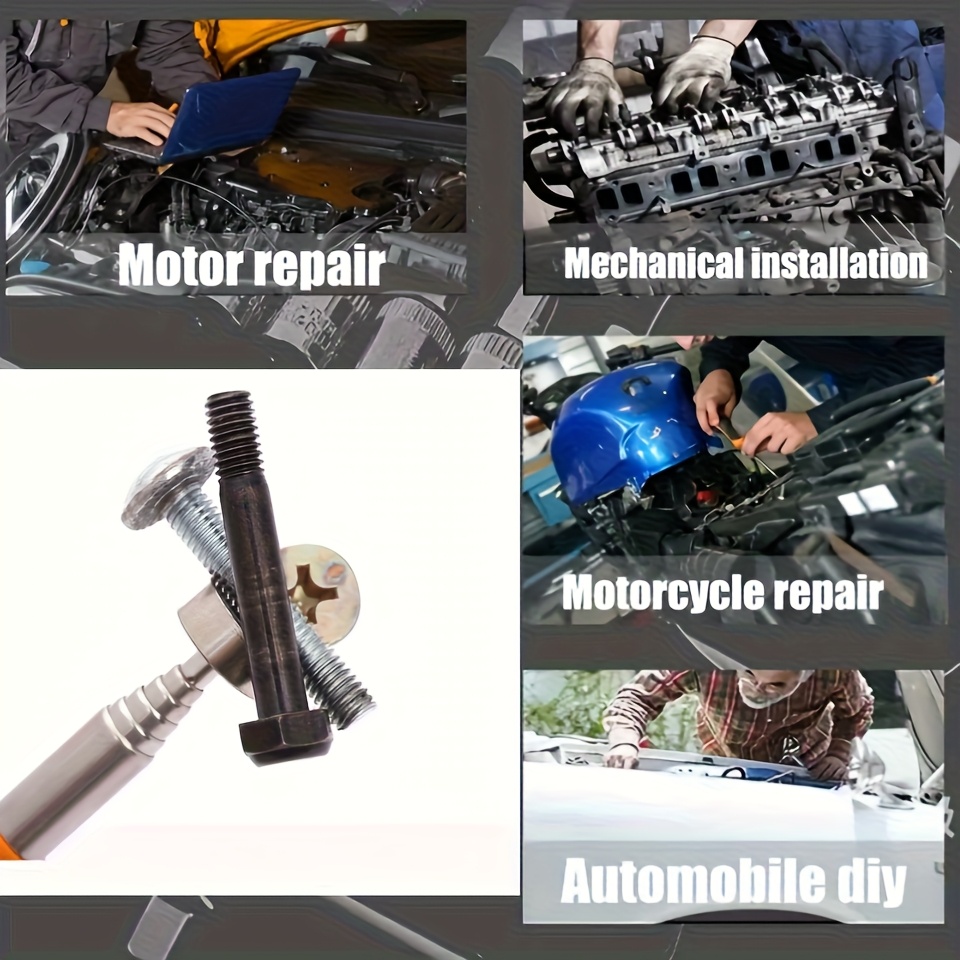 Motor repair

Mechanical installation

Motorcycle repair

Automobile diy