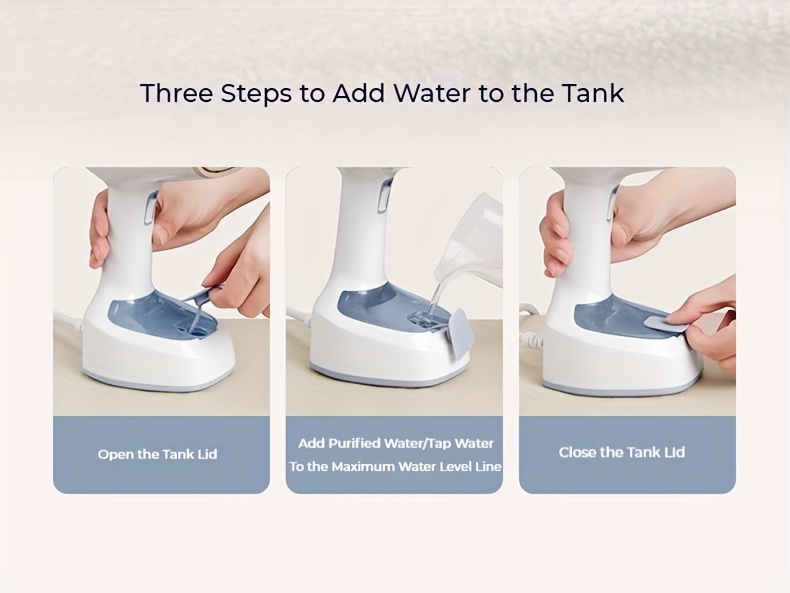 Three Steps to Add Water to the Tank

Open the Tank Lid

Add Purified Water/Tap Water To the Maximum Water Level Line

Close the Tank Lid