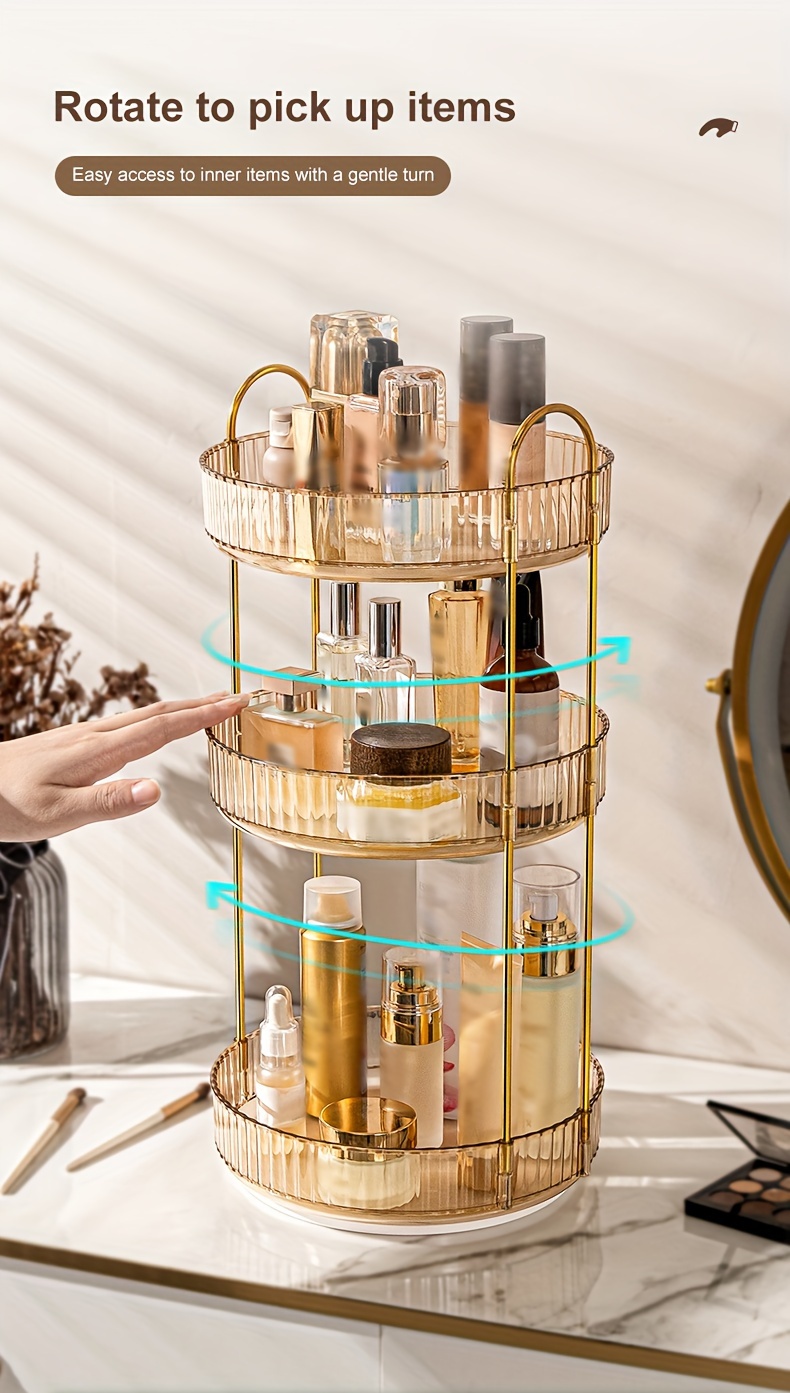 Rotate to pick up items

Easy access to inner items with a gentle turn