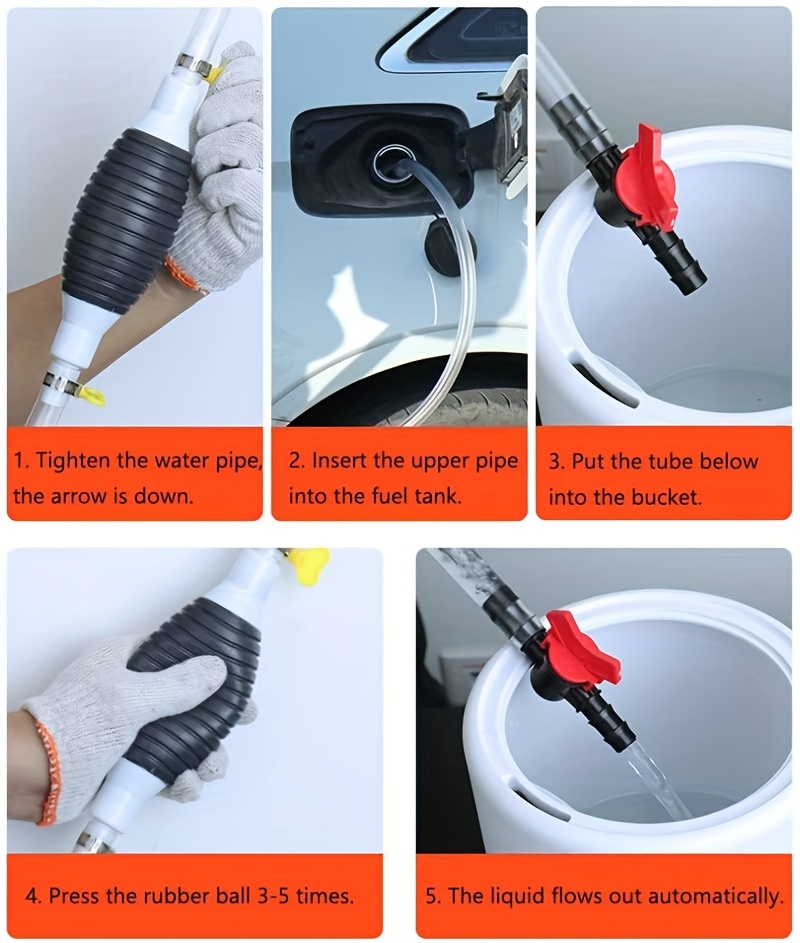 1. Tighten the water pipe, the arrow is down.

2. Insert the upper pipe into the fuel tank.

3. Put the tube below into the bucket.

4. Press the rubber ball 3-5 times.

5. The liquid flows out automatically.