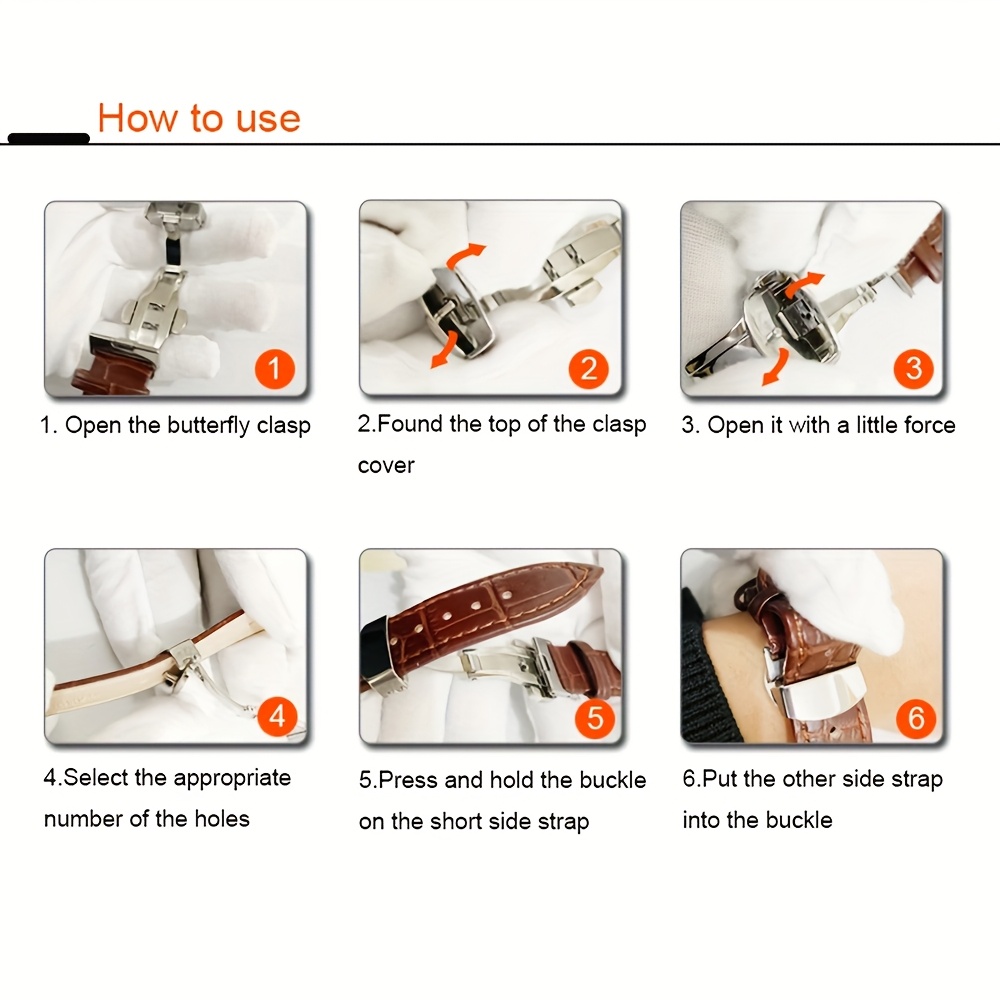 How to use

1

1. Open the butterfly clasp

2

2.Found the top of the clasp cover

3

3. Open it with a little force

4

4.Select the appropriate number of the holes

5

5.Press and hold the buckle on the short side strap

6

6.Put the other side strap into the buckle