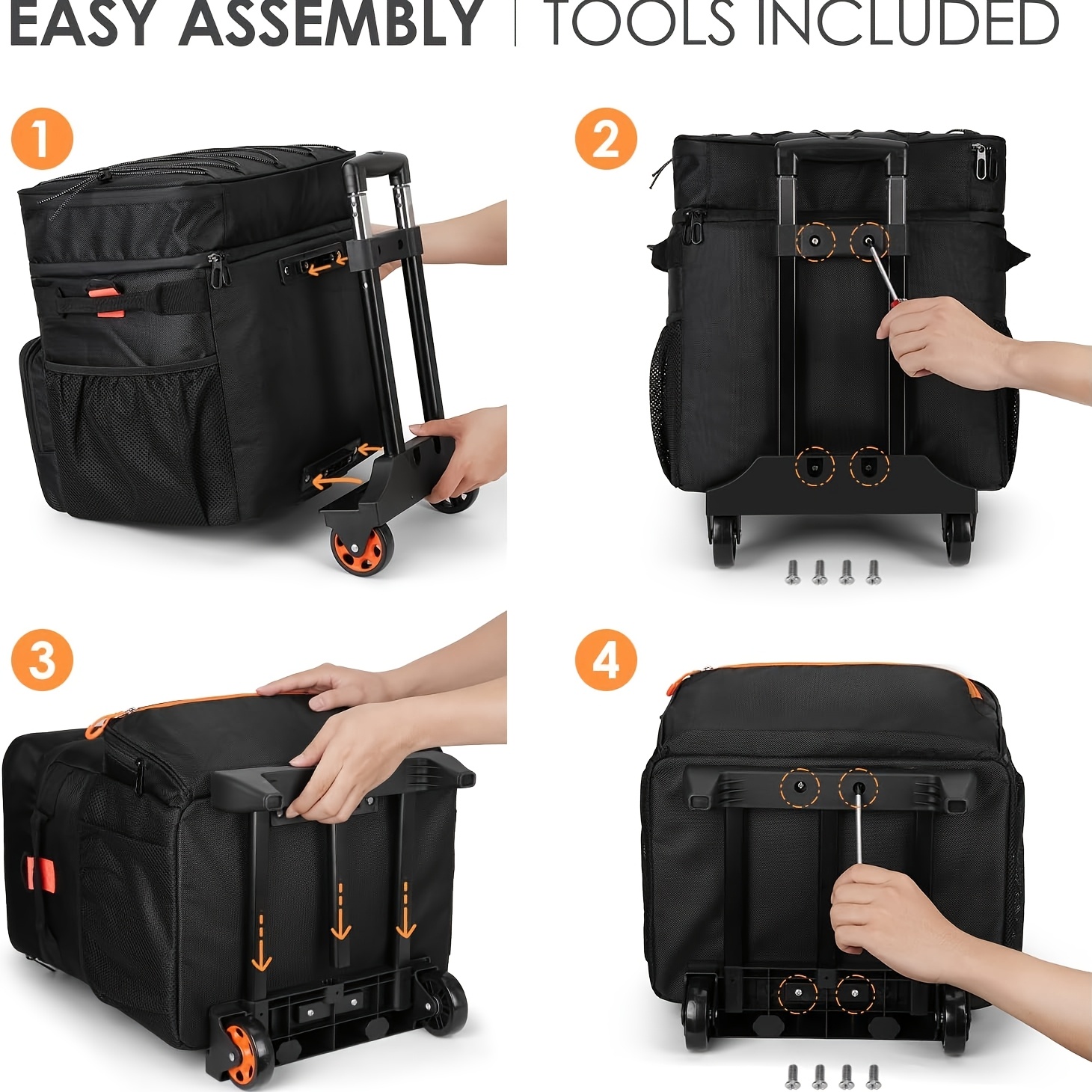 EASY ASSEMBLY | TOOLS INCLUDED

1

2

3

4