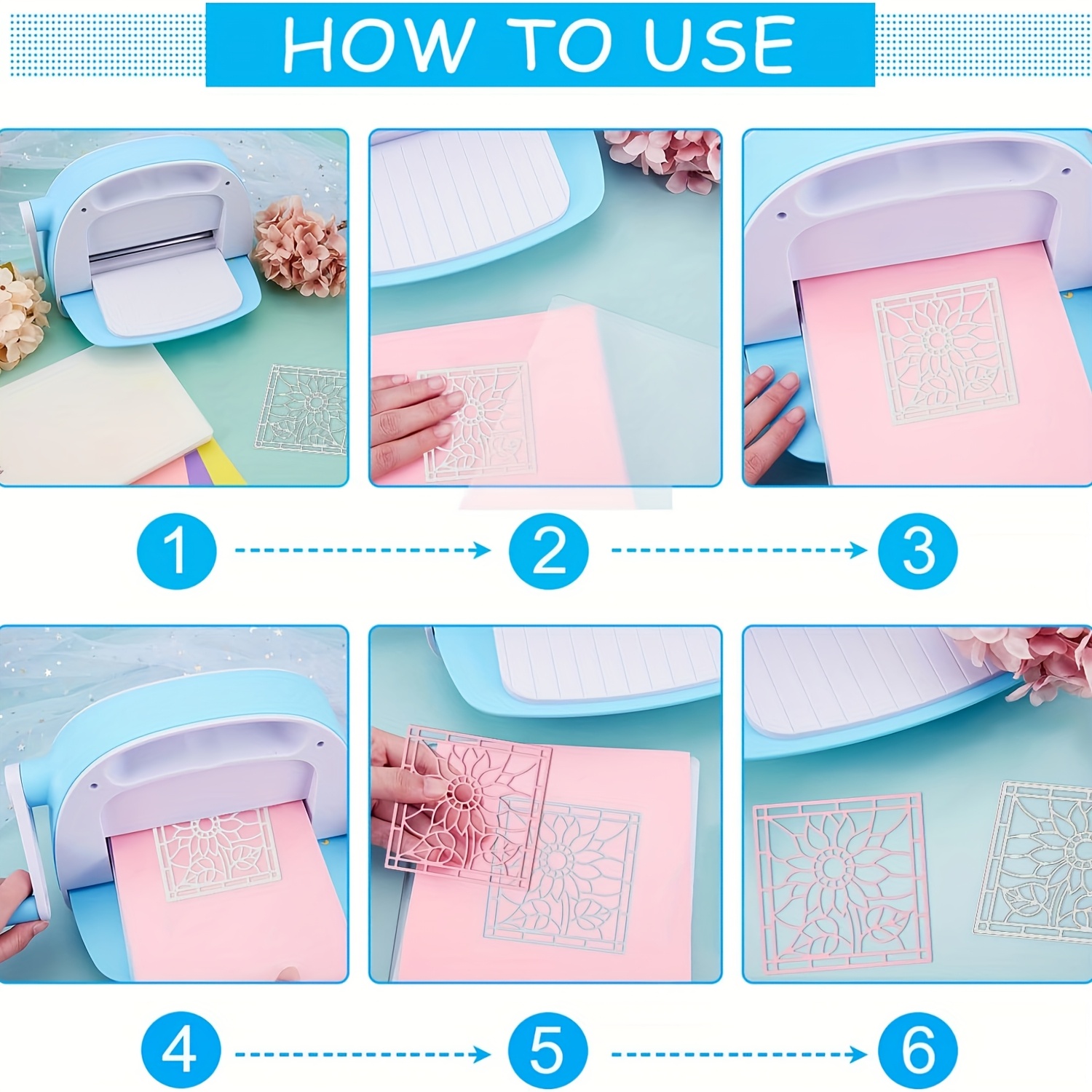 HOW TO USE

1

2

3

4

5

6