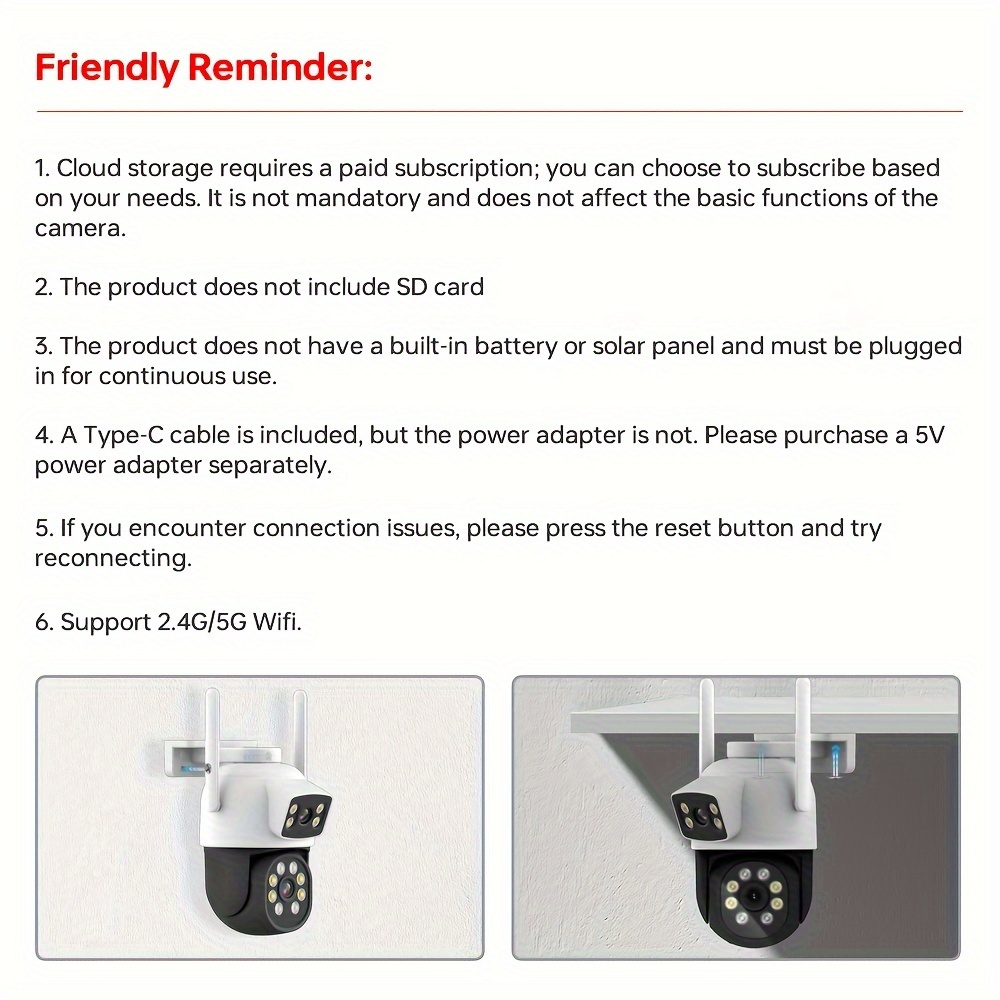 Friendly Reminder:

1. Cloud storage requires a paid subscription; you can choose to subscribe based on your needs. It is not mandatory and does not affect the basic functions of the camera.

2. The product does not include SD card

3. The product does not have a built-in battery or solar panel and must be plugged in for continuous use.

4. A Type-C cable is included, but the power adapter is not. Please purchase a 5V power adapter separately.

5. If you encounter connection issues, please press the reset button and try reconnecting.

6. Support 2.4G/5G Wifi.