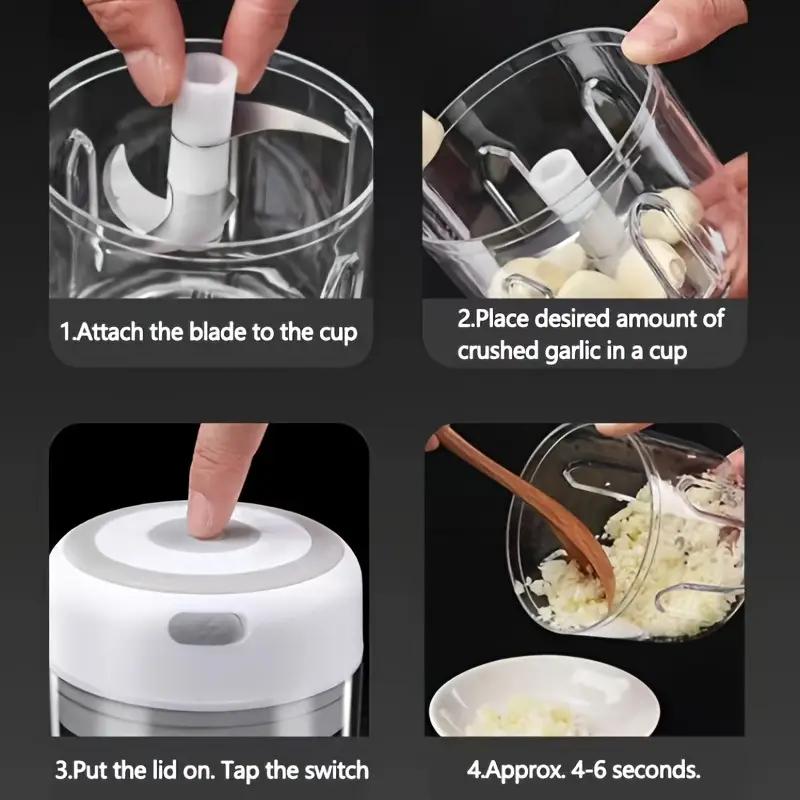 1.Attach the blade to the cup

2.Place desired amount of crushed garlic in a cup

3.Put the lid on. Tap the switch

4.Approx. 4-6 seconds.