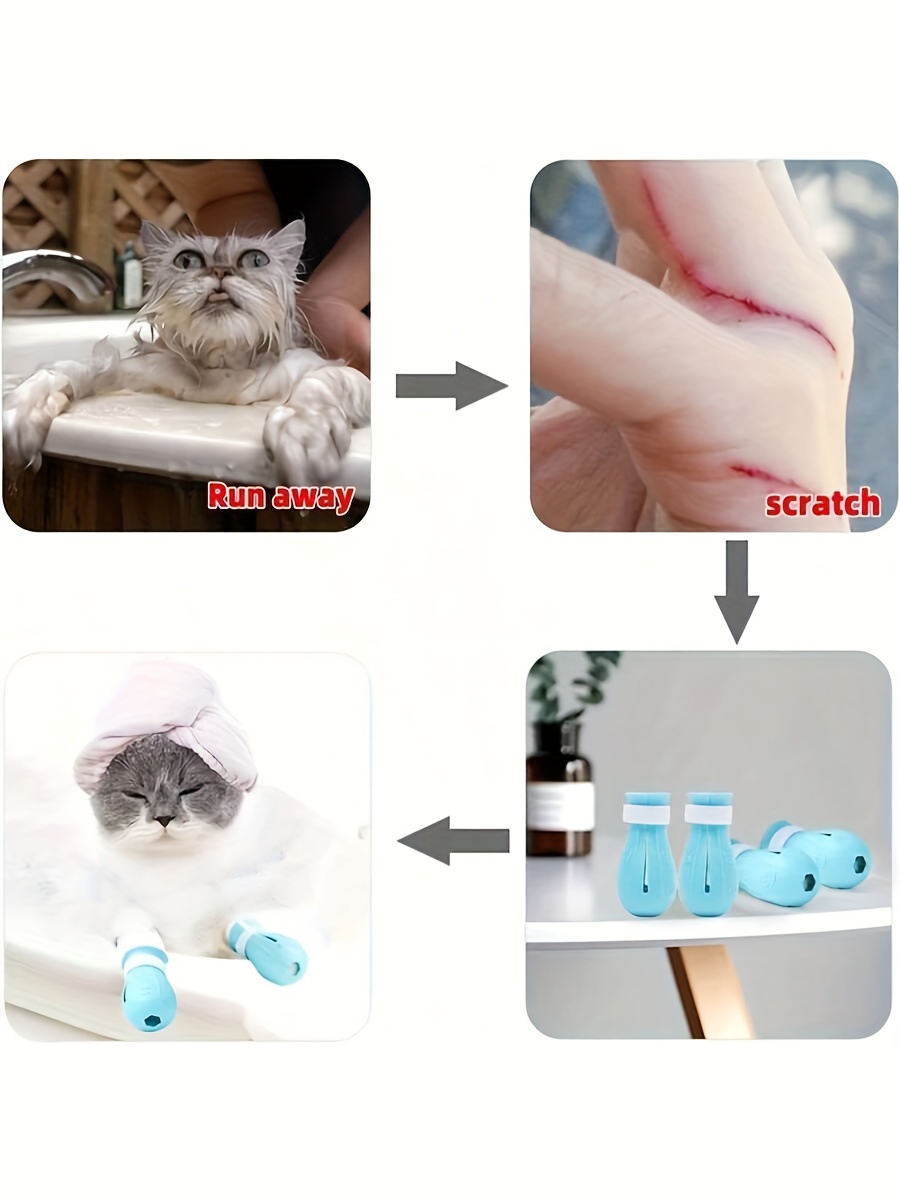 Run away

scratch