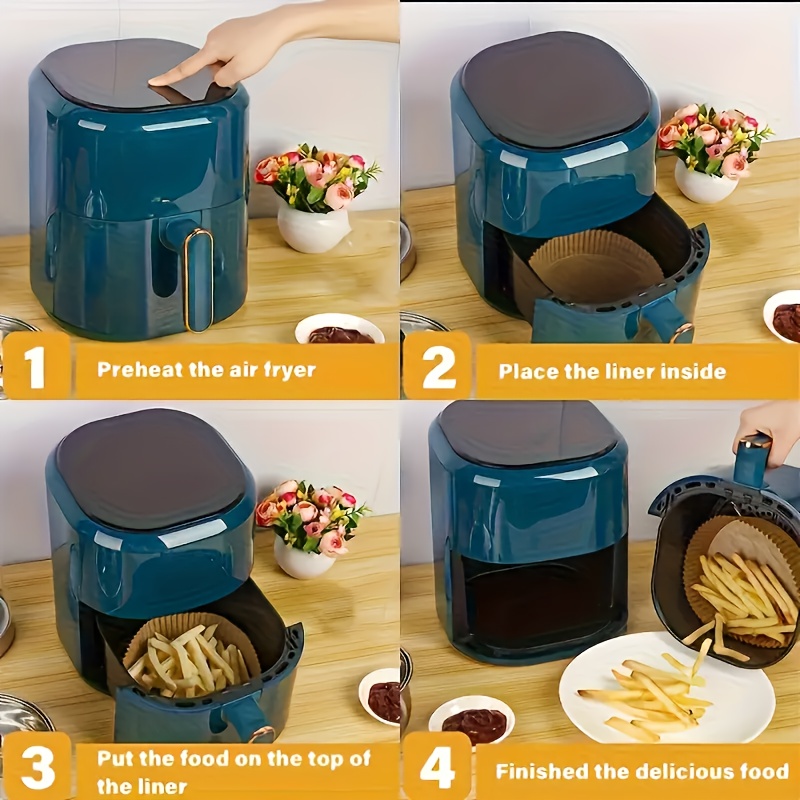 1 Preheat the air fryer

2 Place the liner inside

3 Put the food on the top of the liner

4 Finished the delicious food