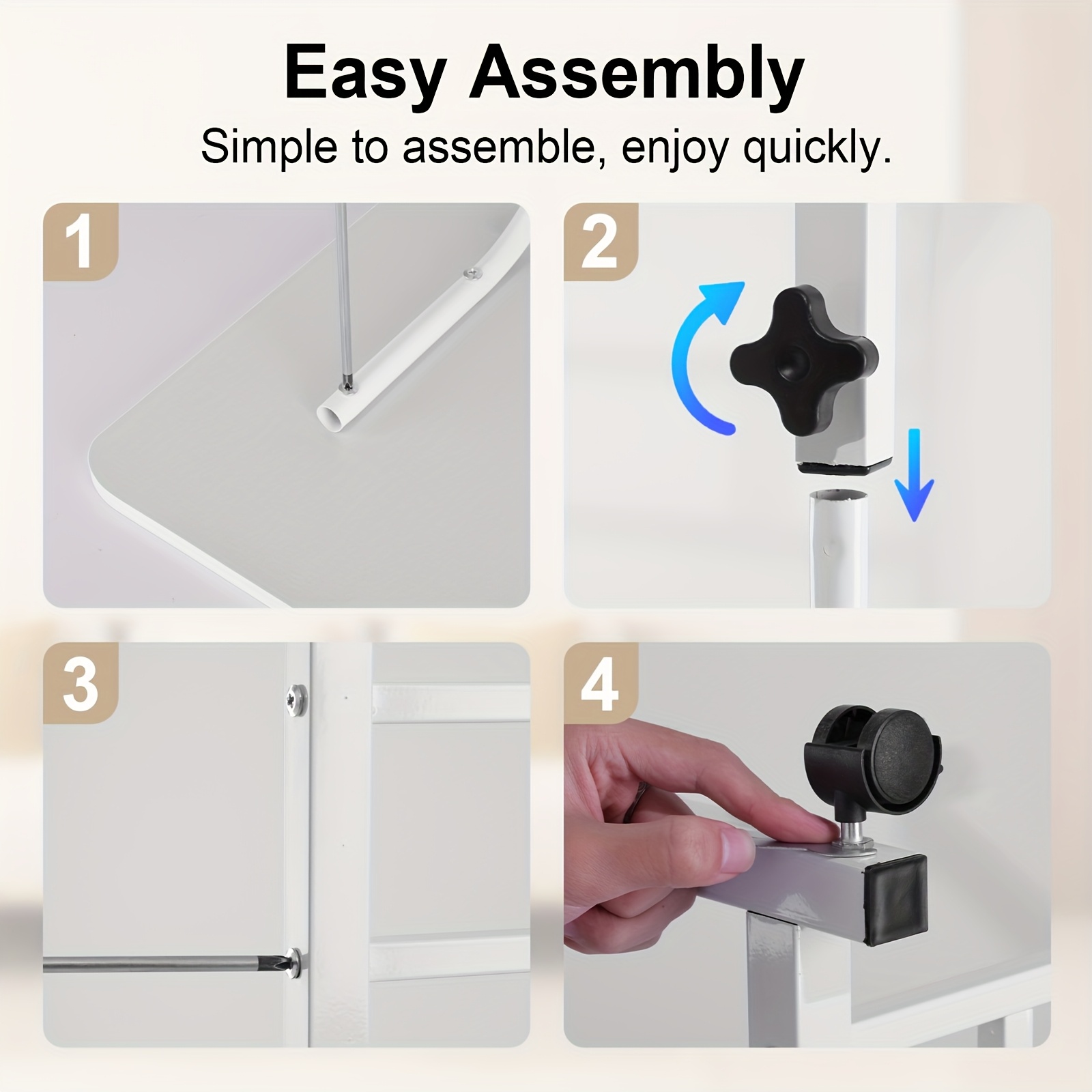 Easy Assembly

Simple to assemble, enjoy quickly.

1

2

3

4