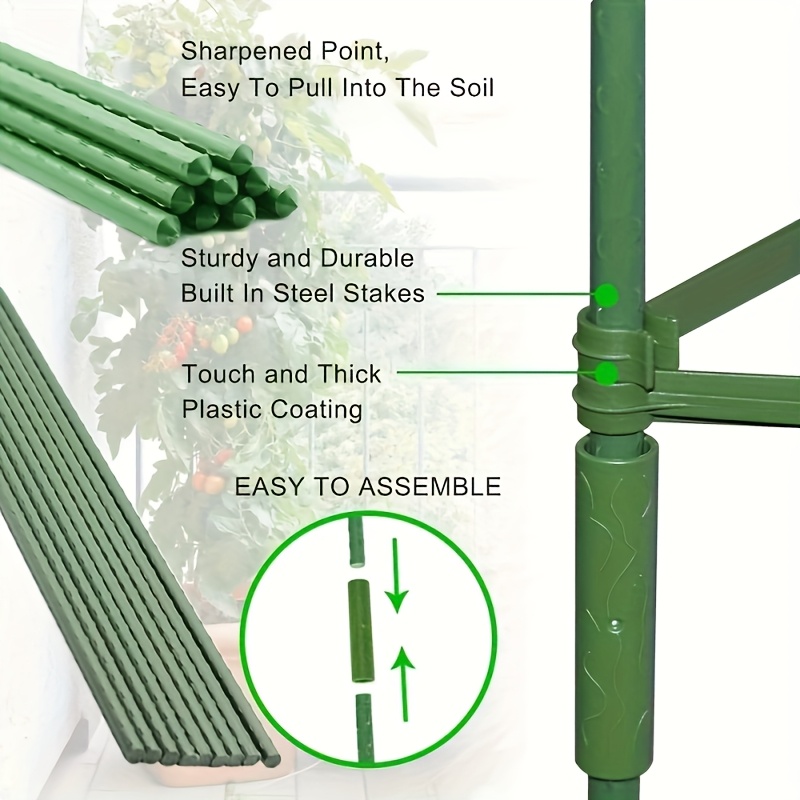 Sharpened Point,
Easy To Pull Into The Soil

Sturdy and Durable
Built In Steel Stakes

Touch and Thick
Plastic Coating

EASY TO ASSEMBLE