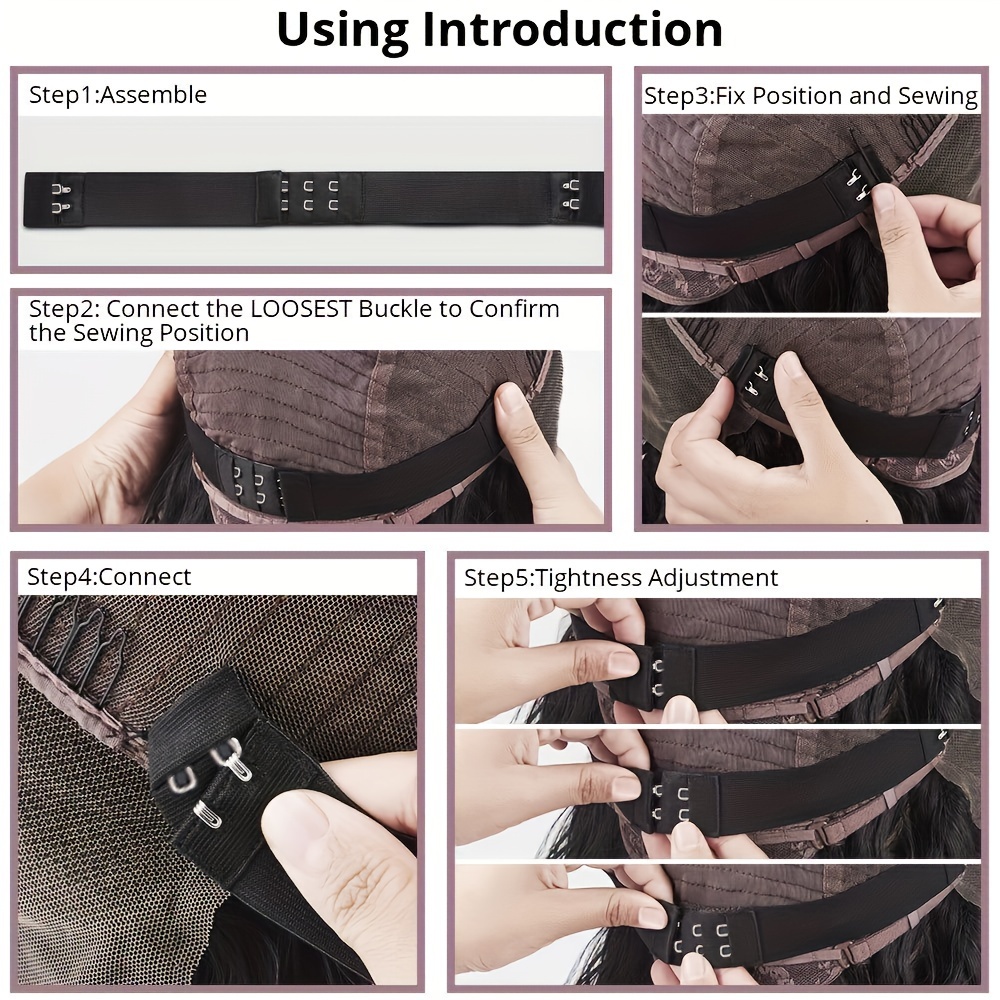 Using Introduction

Step1:Assemble

Step2: Connect the LOOSEST Buckle to Confirm the Sewing Position

Step3:Fix Position and Sewing

Step4:Connect

Step5:Tightness Adjustment