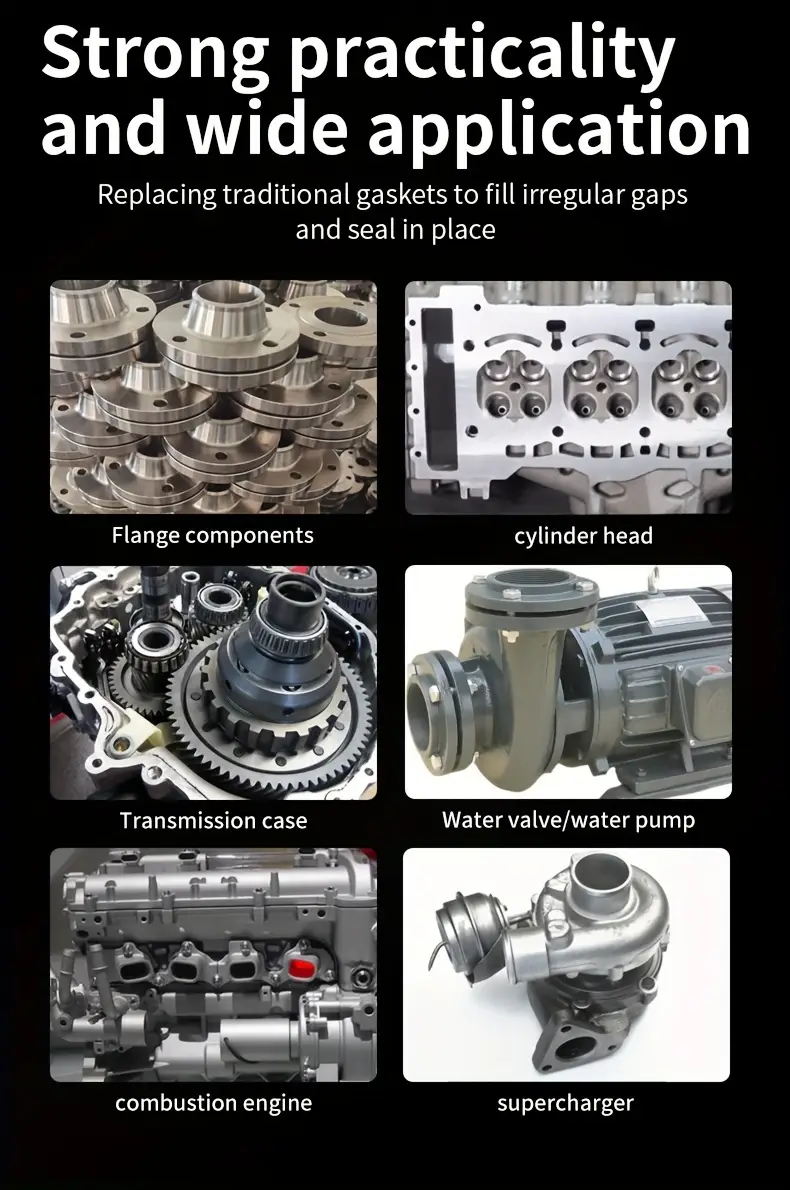 Strong practicality and wide application

Replacing traditional gaskets to fill irregular gaps and seal in place

Flange components

cylinder head

Transmission case

Water valve/water pump

combustion engine

supercharger