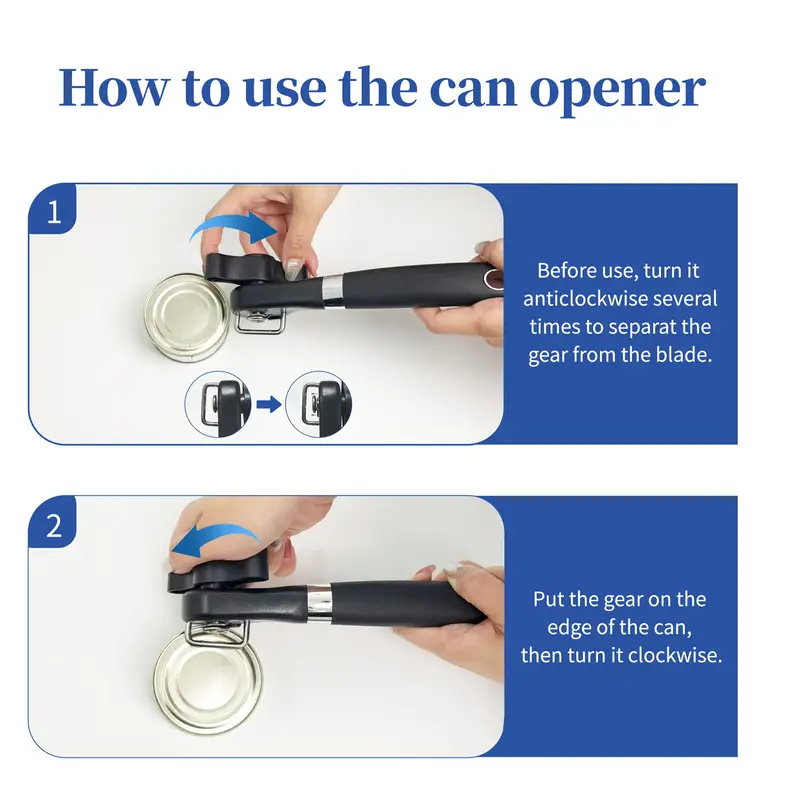 How to use the can opener

1

Before use, turn it anticlockwise several times to separat the gear from the blade.

2

Put the gear on the edge of the can, then turn it clockwise.