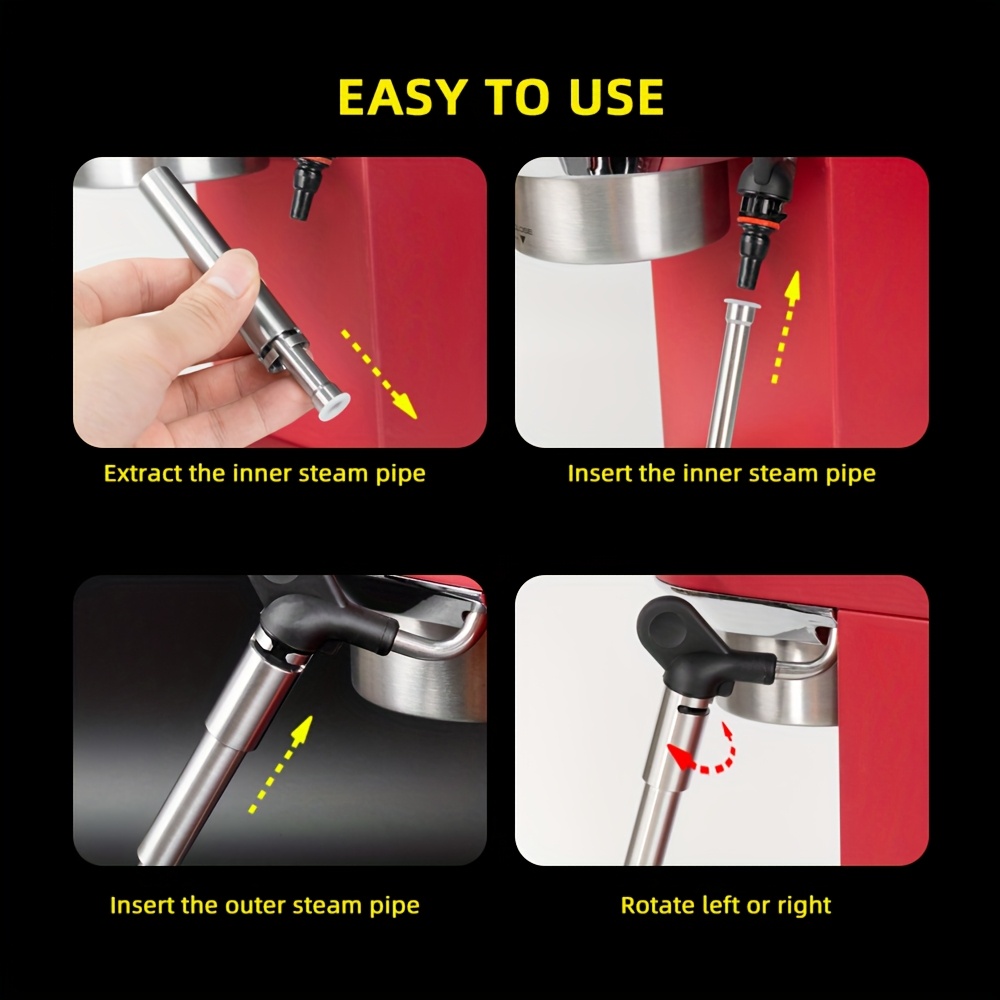 EASY TO USE

Extract the inner steam pipe

Insert the inner steam pipe

Insert the outer steam pipe

Rotate left or right