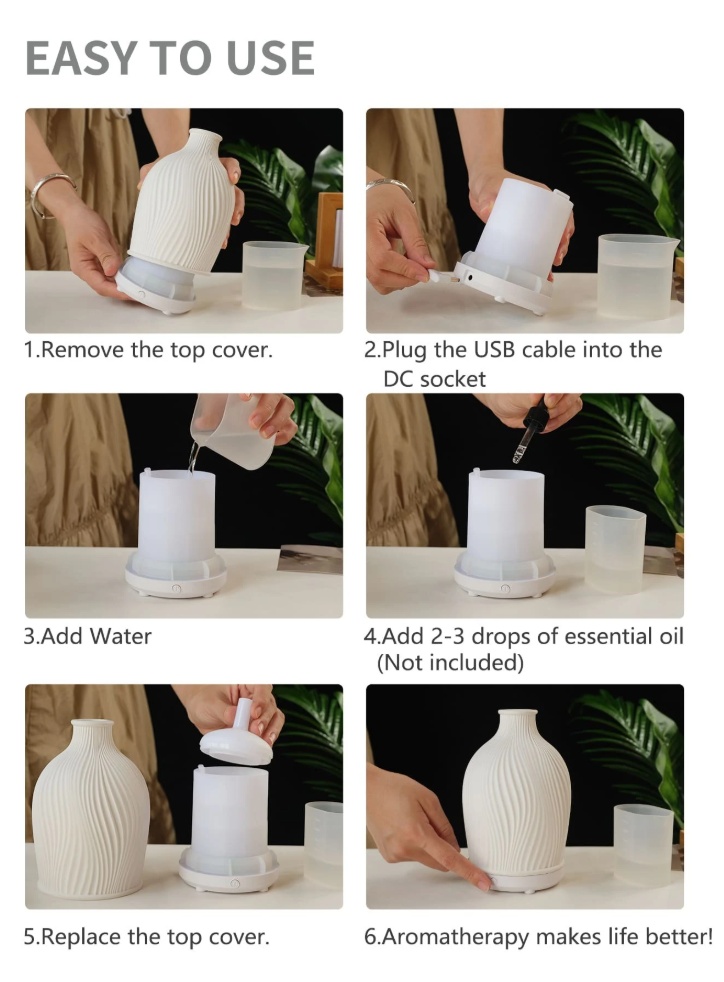 EASY TO USE

1.Remove the top cover.

2.Plug the USB cable into the DC socket

3.Add Water

4.Add 2-3 drops of essential oil (Not included)

5.Replace the top cover.

6.Aromatherapy makes life better!