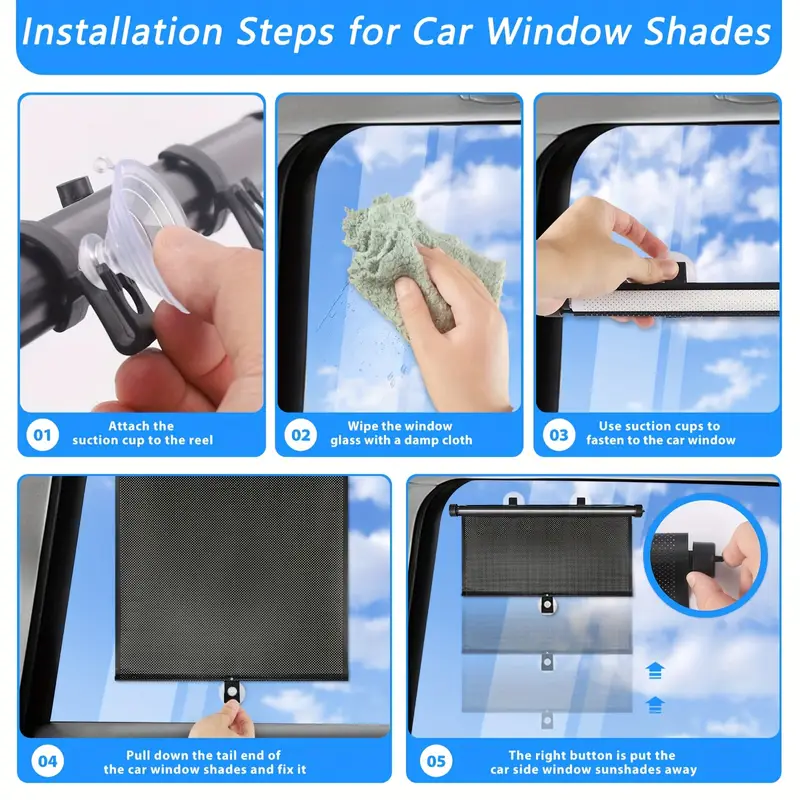 Installation Steps for Car Window Shades

01 Attach the suction cup to the reel

02 Wipe the window glass with a damp cloth

03 Use suction cups to fasten to the car window

04 Pull down the tail end of the car window shades and fix it

05 The right button is put the car side window sunshades away