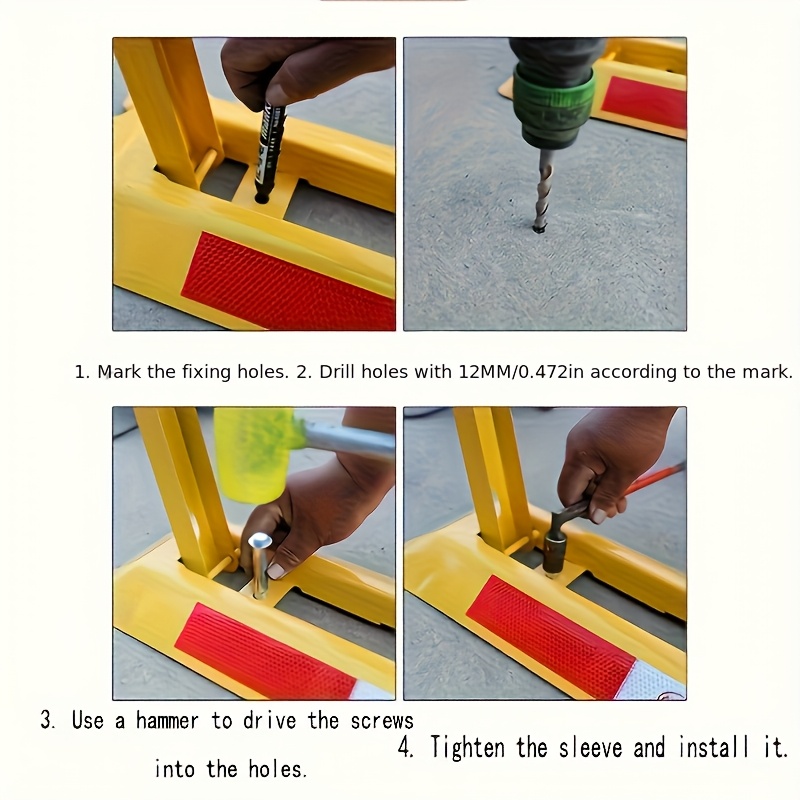 1. Mark the fixing holes. 2. Drill holes with 12MM/0.472in according to the mark.

3. Use a hammer to drive the screws into the holes.

4. Tighten the sleeve and install it.