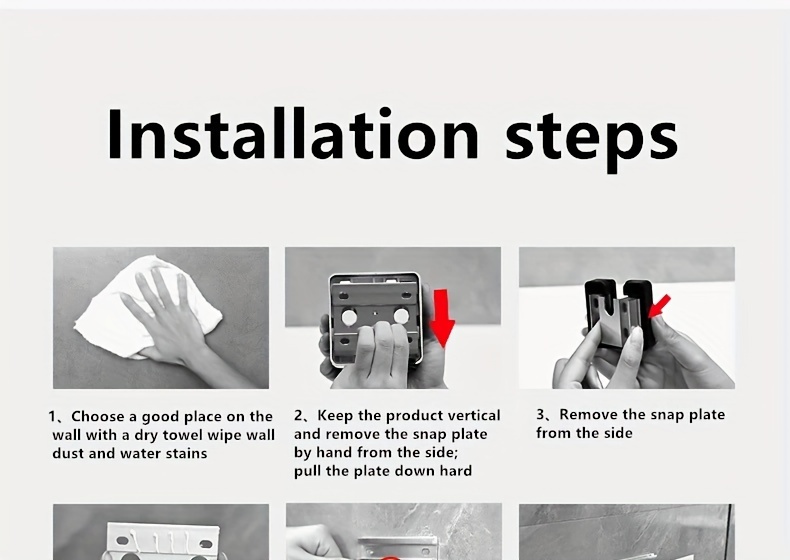 Installation steps

1、Choose a good place on the wall with a dry towel wipe wall dust and water stains

2、Keep the product vertical and remove the snap plate by hand from the side; pull the plate down hard

3、Remove the snap plate from the side