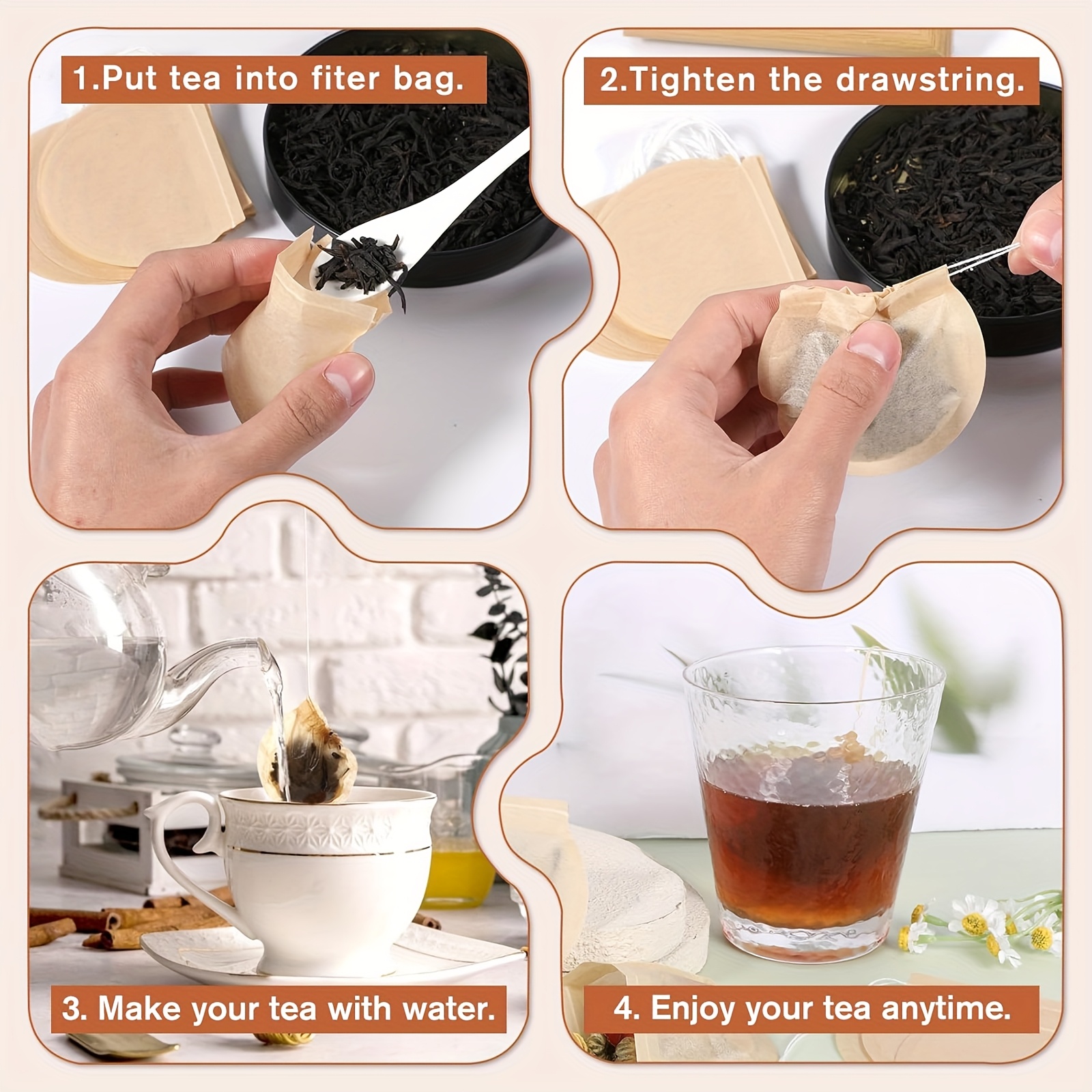 1.Put tea into fiter bag.

2.Tighten the drawstring.

3. Make your tea with water.

4. Enjoy your tea anytime.