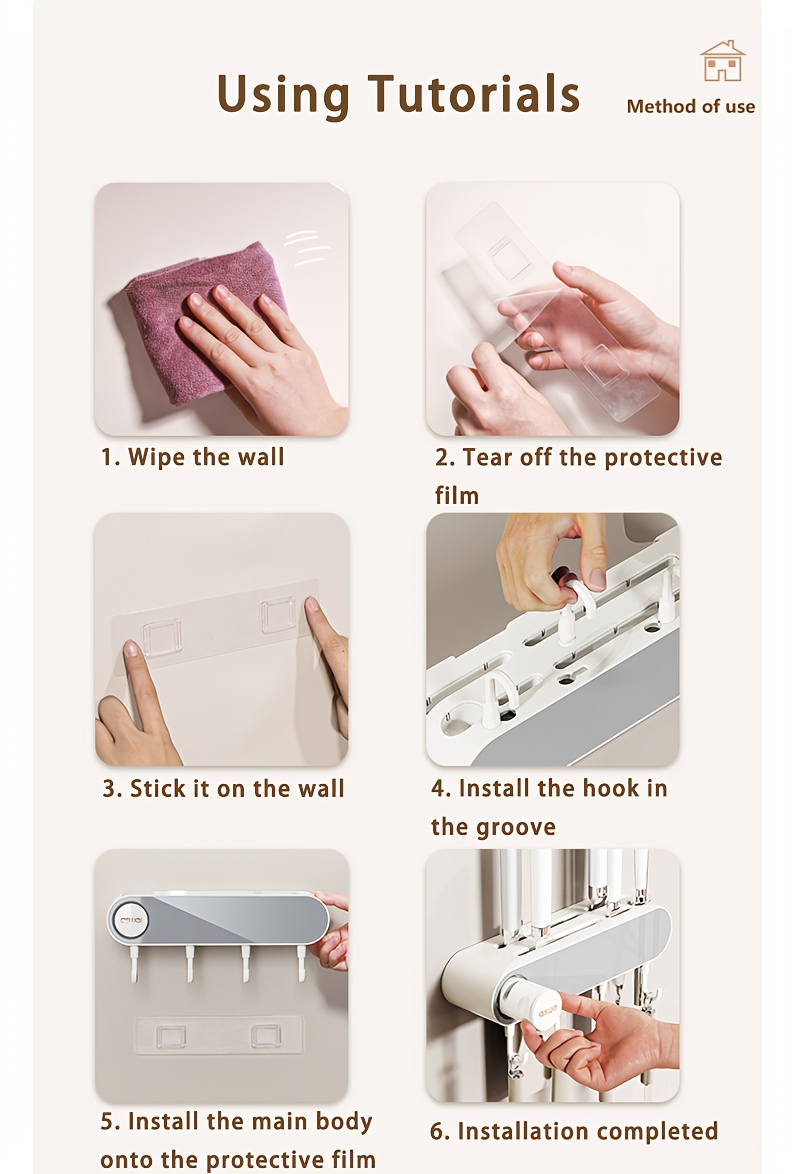 Using Tutorials

Method of use

1. Wipe the wall

2. Tear off the protective film

3. Stick it on the wall

4. Install the hook in the groove

5. Install the main body onto the protective film

6. Installation completed