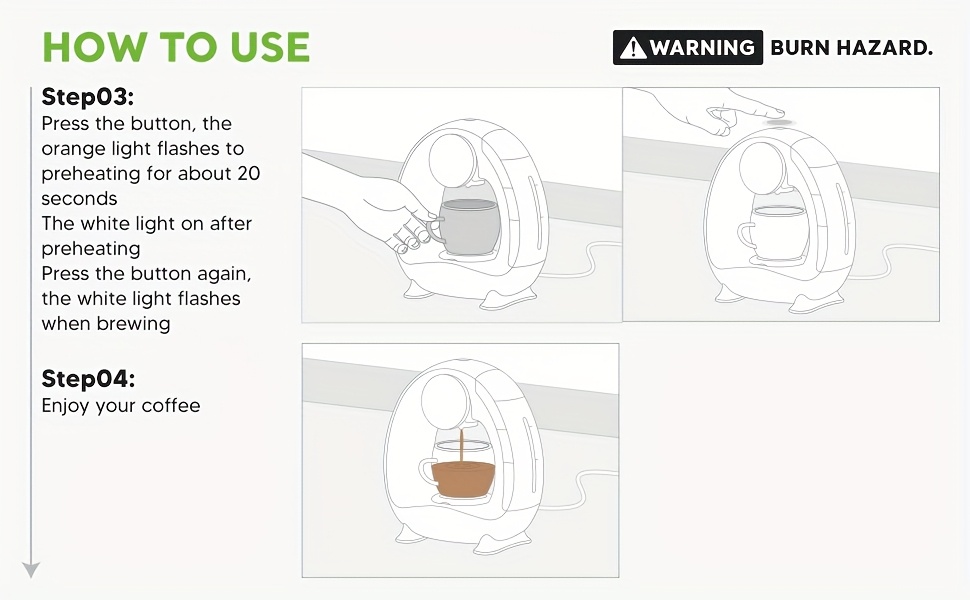 HOW TO USE

WARNING BURN HAZARD.

Step03:
Press the button, the orange light flashes to preheating for about 20 seconds
The white light on after preheating
Press the button again, the white light flashes when brewing

Step04:
Enjoy your coffee