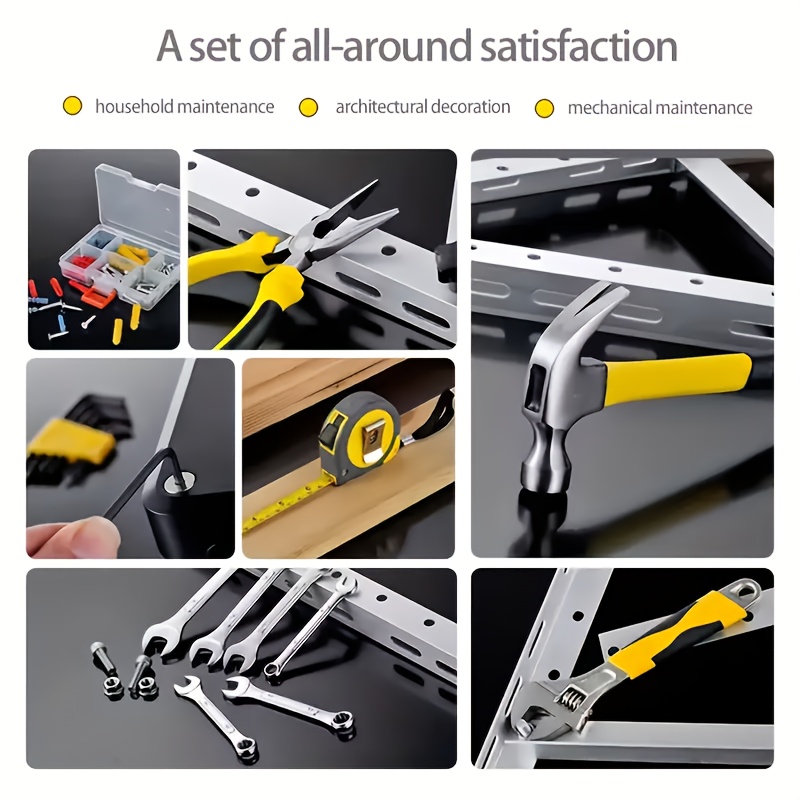 A set of all-around satisfaction

household maintenance   architectural decoration   mechanical maintenance