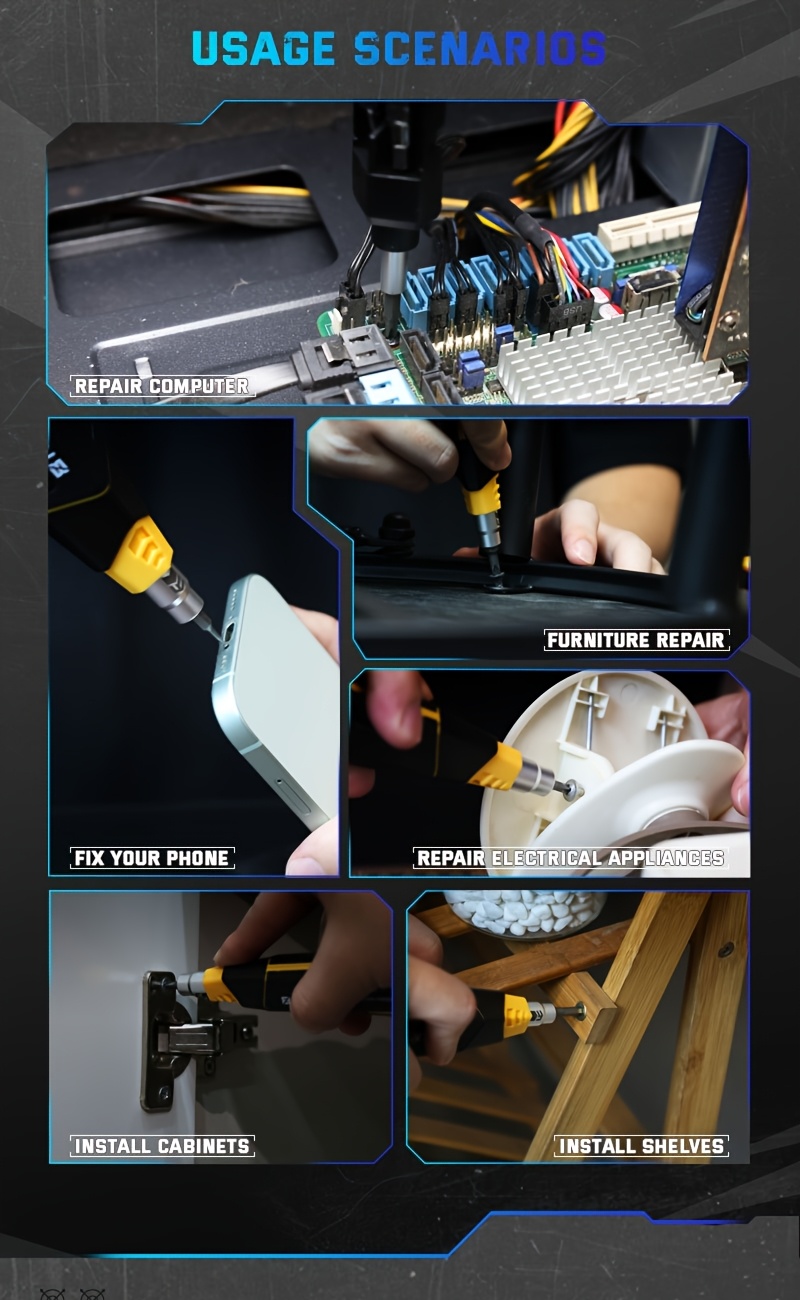 USAGE SCENARIOS

REPAIR COMPUTER

FURNITURE REPAIR

FIX YOUR PHONE

REPAIR ELECTRICAL APPLIANCES

INSTALL CABINETS

INSTALL SHELVES