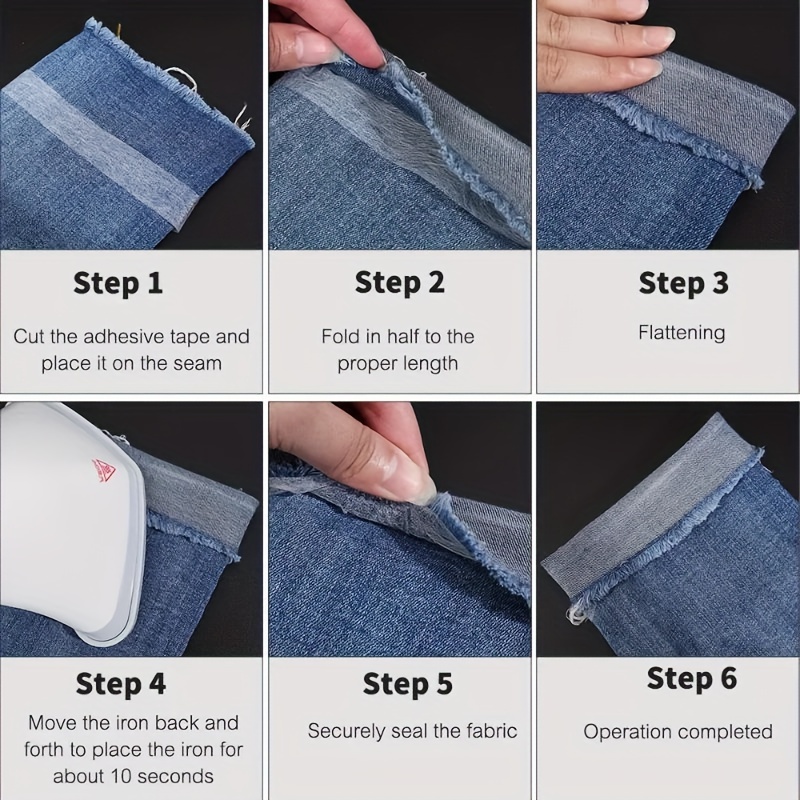 Step 1

Cut the adhesive tape and place it on the seam

Step 2

Fold in half to the proper length

Step 3

Flattening

Step 4

Move the iron back and forth to place the iron for about 10 seconds

Step 5

Securely seal the fabric

Step 6

Operation completed