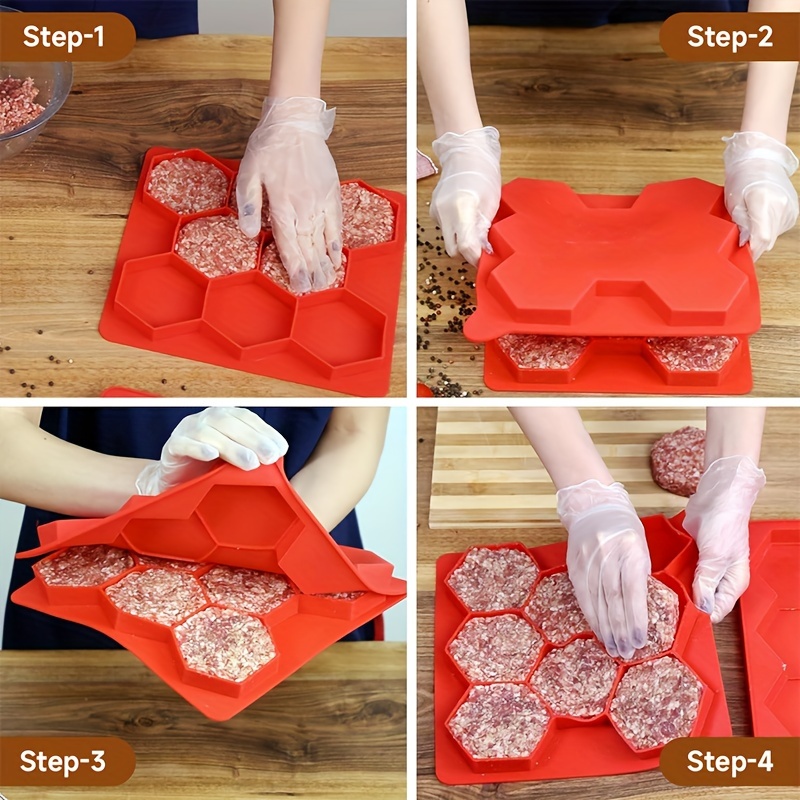 Step-1

Step-2

Step-3

Step-4