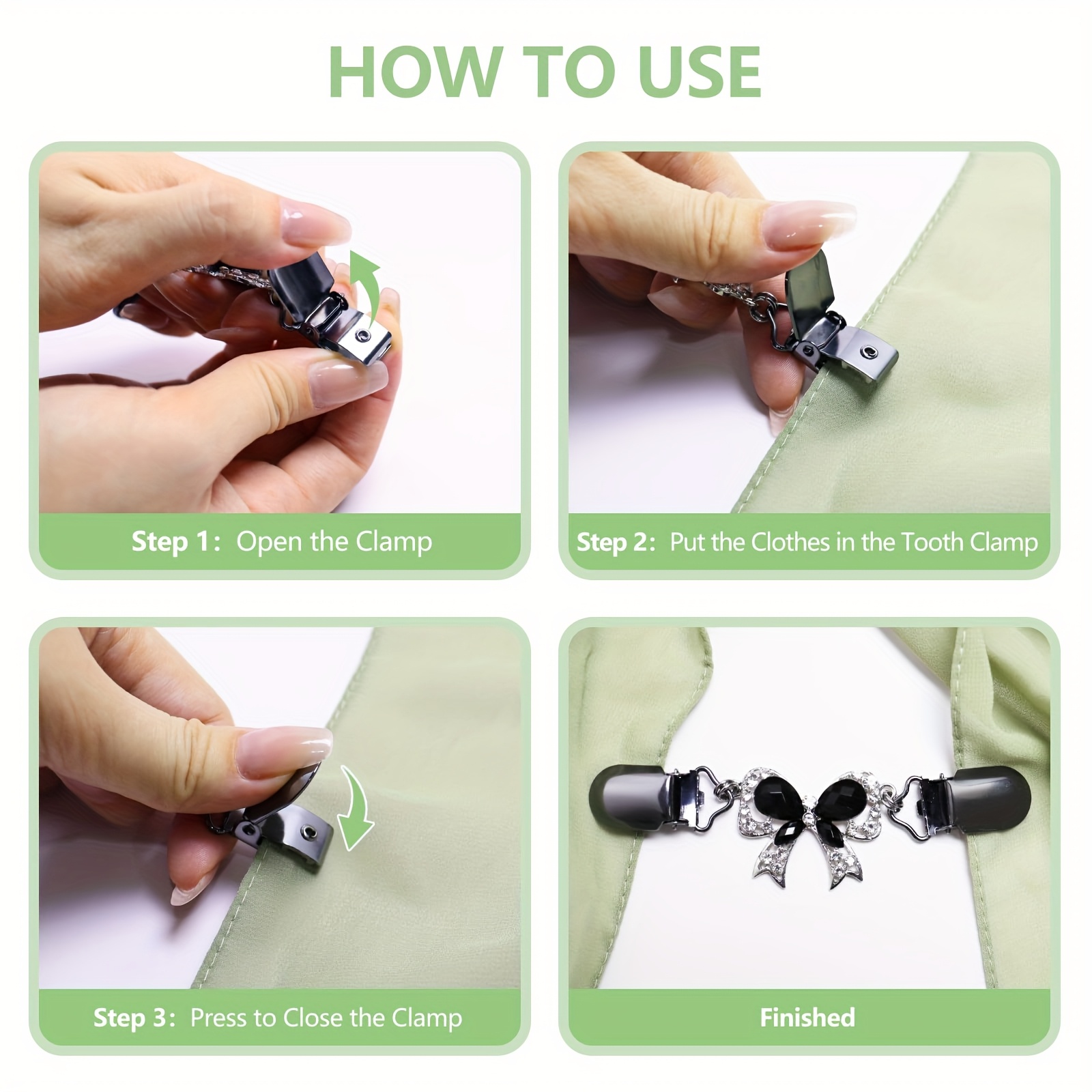 HOW TO USE

Step 1: Open the Clamp

Step 2: Put the Clothes in the Tooth Clamp

Step 3: Press to Close the Clamp

Finished