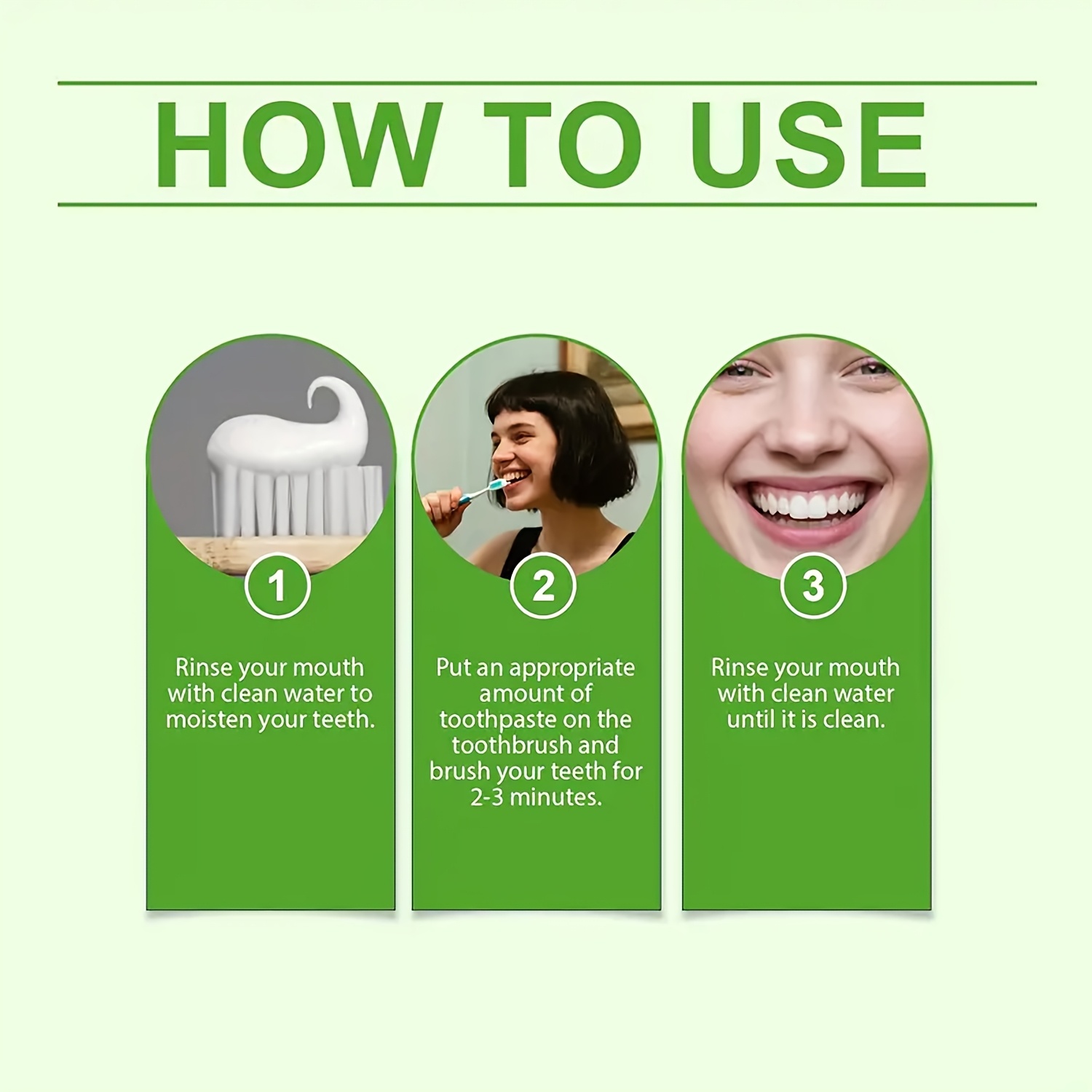 HOW TO USE

1

Rinse your mouth with clean water to moisten your teeth.

2

Put an appropriate amount of toothpaste on the toothbrush and brush your teeth for 2-3 minutes.

3

Rinse your mouth with clean water until it is clean.