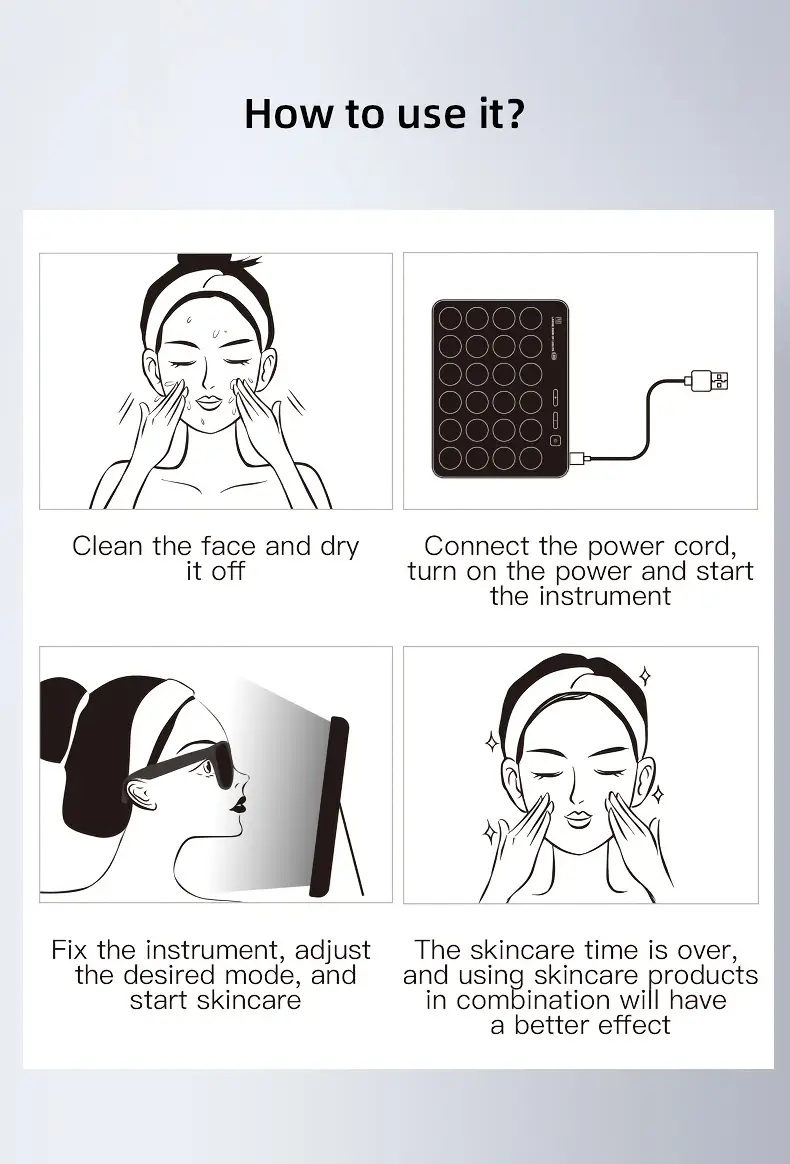 How to use it?

Clean the face and dry it off

Connect the power cord, turn on the power and start the instrument

Fix the instrument, adjust the desired mode, and start skincare

The skincare time is over, and using skincare products in combination will have a better effect