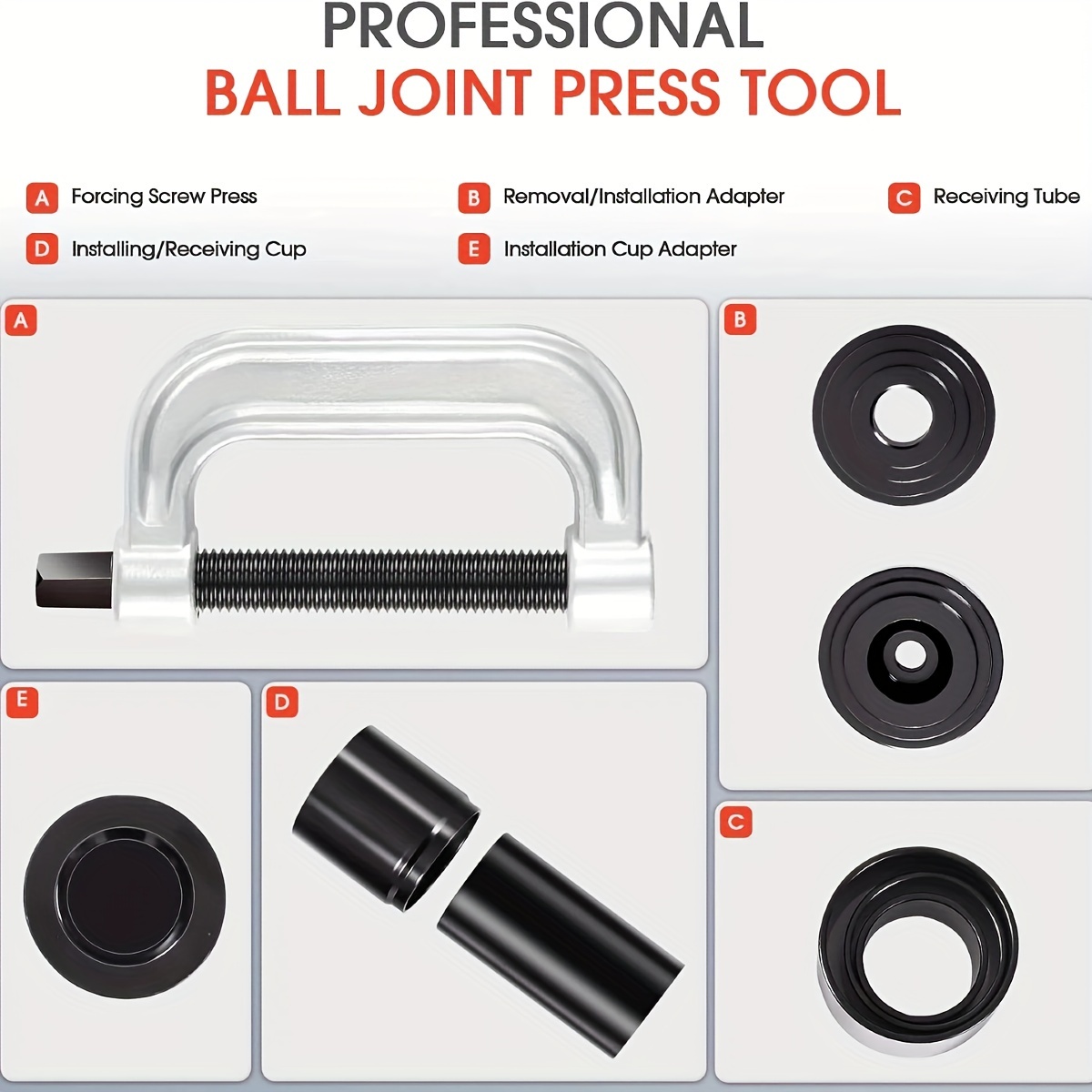 PROFESSIONAL
BALL JOINT PRESS TOOL

A Forcing Screw Press
B Removal/Installation Adapter
C Receiving Tube
D Installing/Receiving Cup
E Installation Cup Adapter

A

B

E

D

C