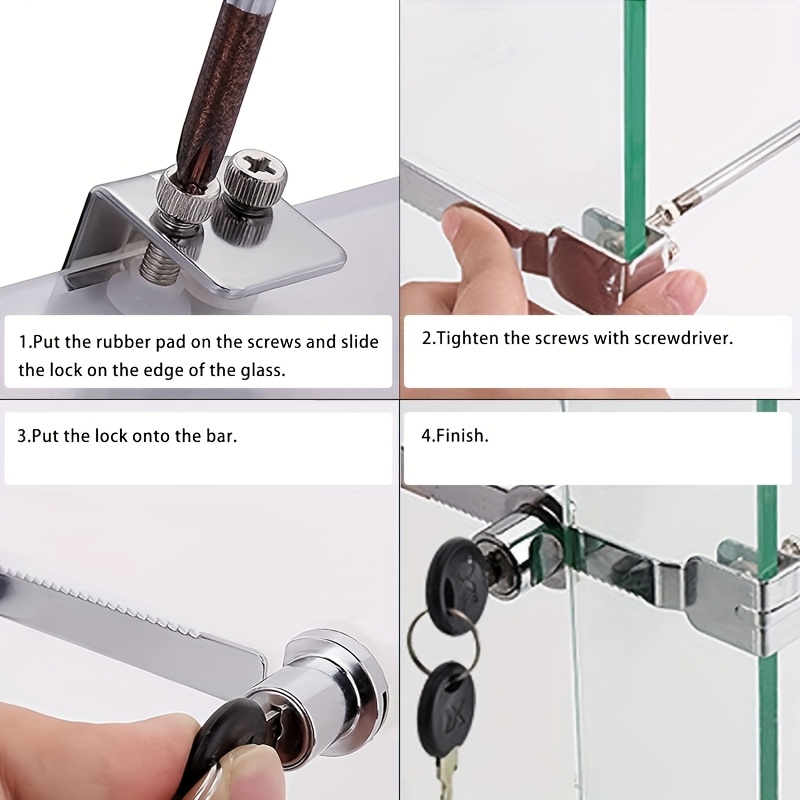 1.Put the rubber pad on the screws and slide the lock on the edge of the glass.

2.Tighten the screws with screwdriver.

3.Put the lock onto the bar.

4.Finish.