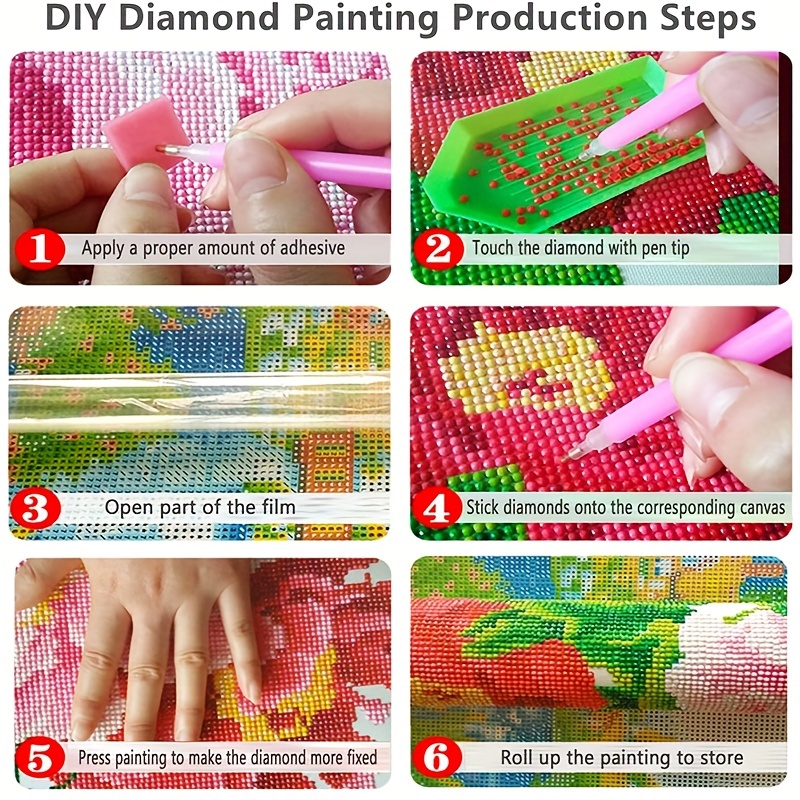 DIY Diamond Painting Production Steps

1 Apply a proper amount of adhesive

2 Touch the diamond with pen tip

3 Open part of the film

4 Stick diamonds onto the corresponding canvas

5 Press painting to make the diamond more fixed

6 Roll up the painting to store