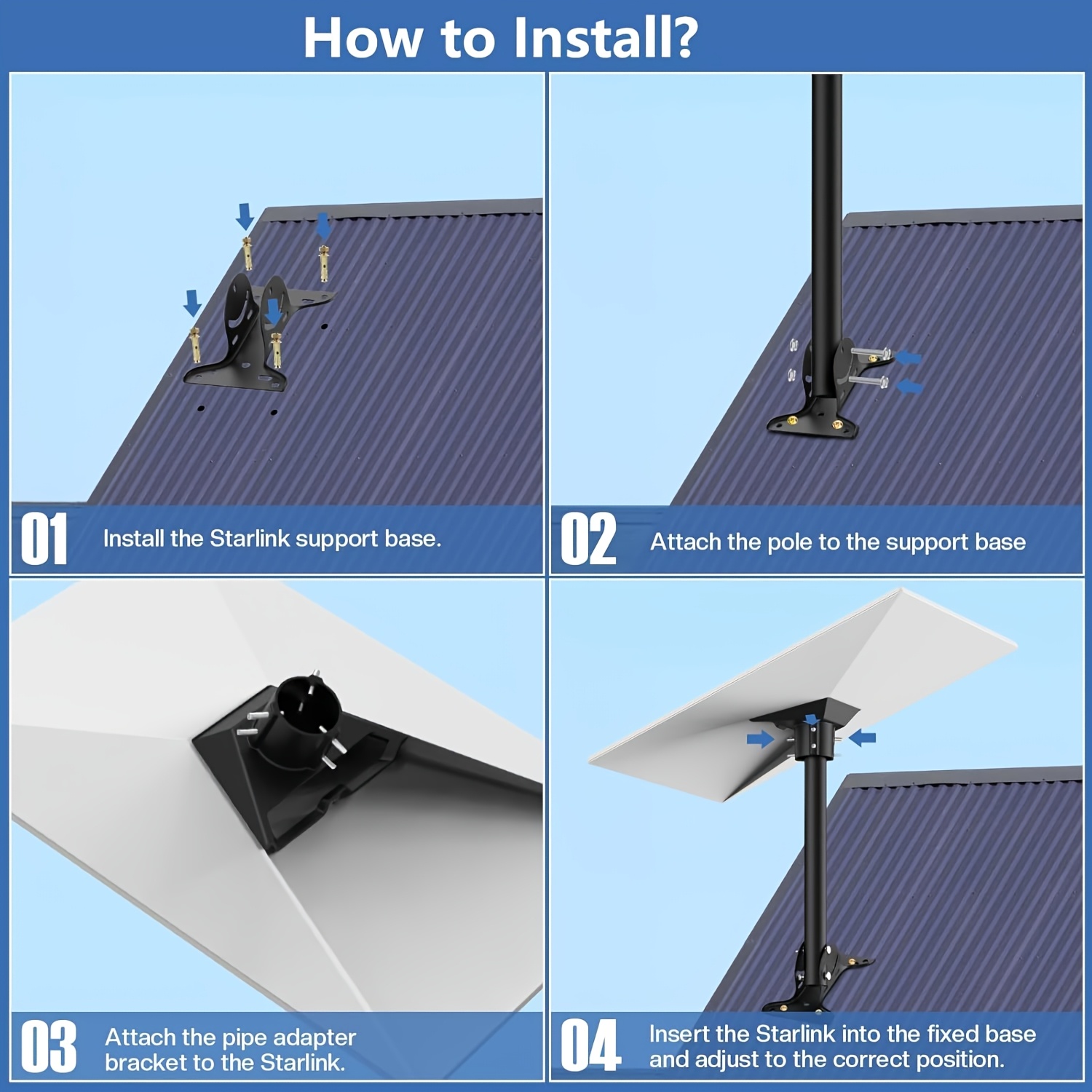 How to Install?

01 Install the Starlink support base.

02 Attach the pole to the support base

03 Attach the pipe adapter bracket to the Starlink.

04 Insert the Starlink into the fixed base and adjust to the correct position.