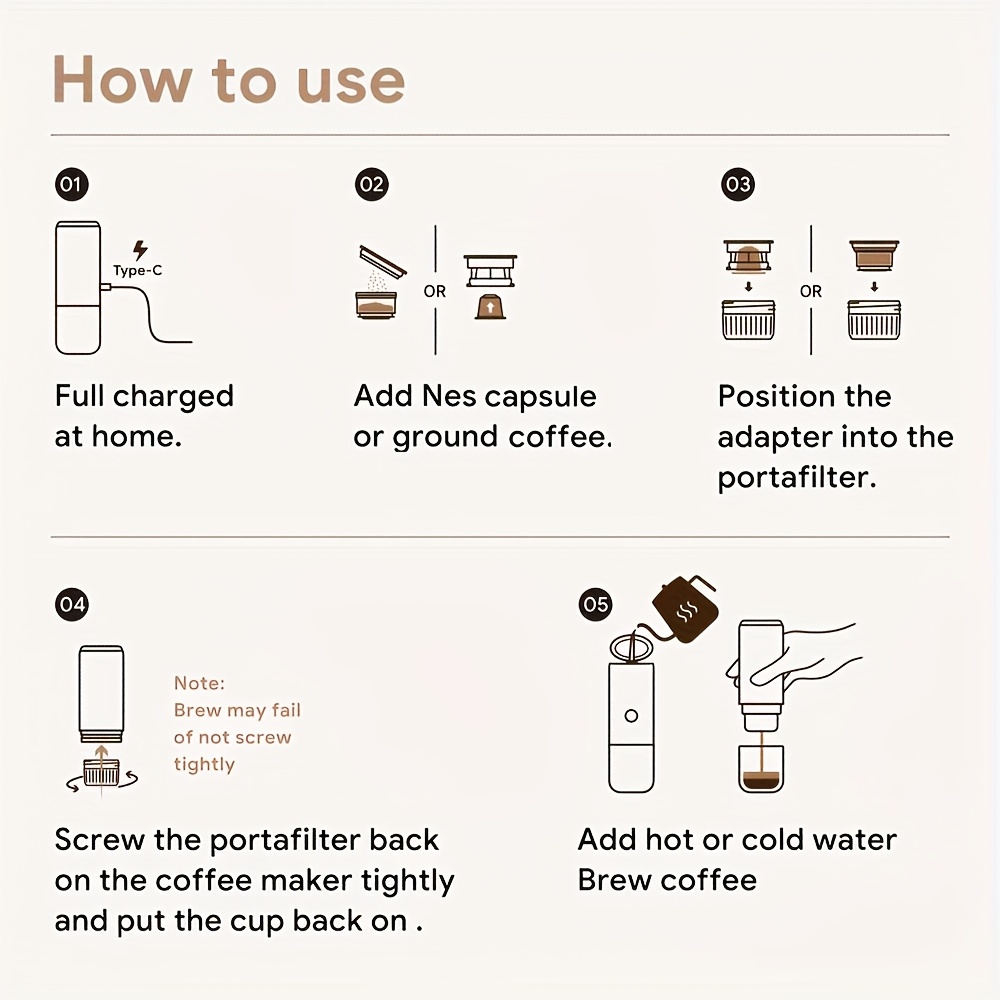 How to use

01

Type-C

Full charged at home.

02

OR

Add Nes capsule or ground coffee.

03

OR

Position the adapter into the portafilter.

04

Note: Brew may fail of not screw tightly

Screw the portafilter back on the coffee maker tightly and put the cup back on .

05

Add hot or cold water
Brew coffee